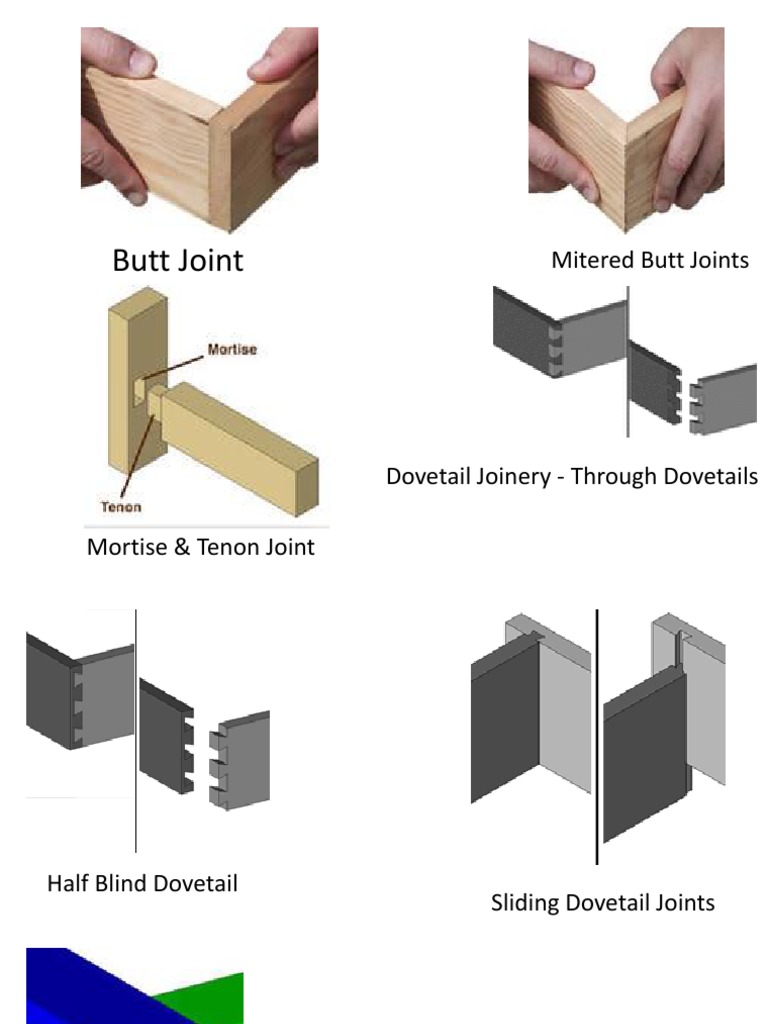 Butt Joint

Mitered Butt Joints

Mortise

Tenon

Mortise & Tenon Joint

Dovetail Joinery - Through Dovetails

Half Blind Dovetail

Sliding Dovetail Joints