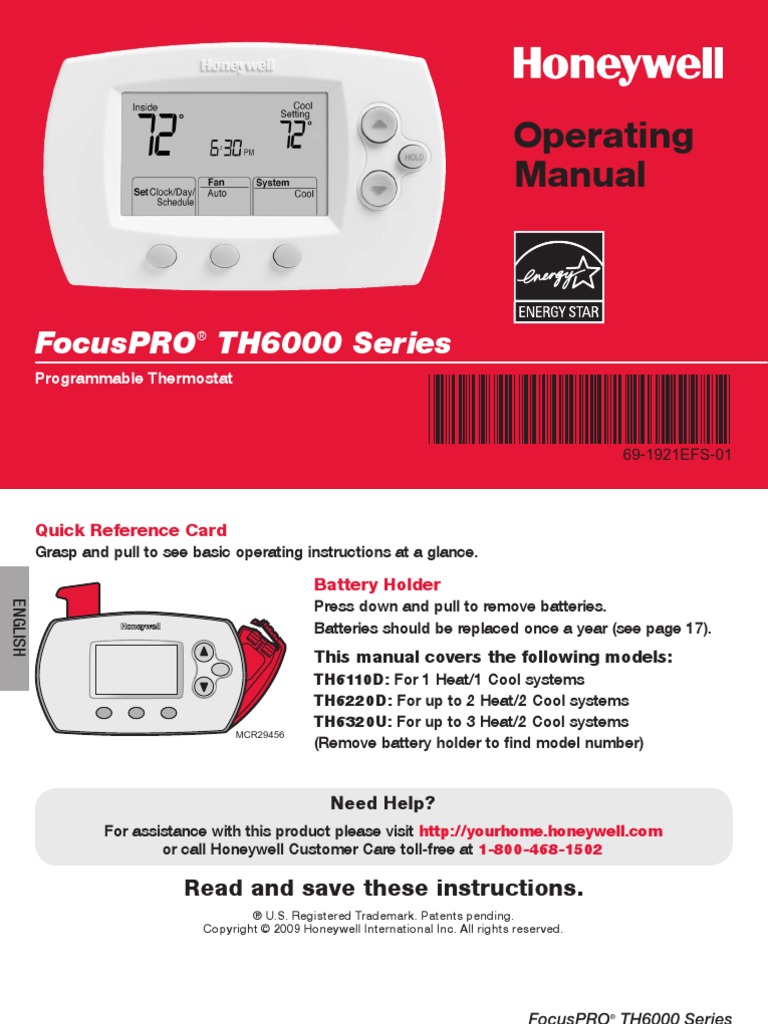 Honeywell

Inside
72°
Cool Setting
72°
6:30 PM
Set Clock/Day/Schedule
Fan Auto
System Cool
HOLD

Honeywell

Operating Manual

energy
ENERGY STAR

FocusPRO® TH6000 Series

Programmable Thermostat

69-1921EFS-01

Quick Reference Card
Grasp and pull to see basic operating instructions at a glance.

ENGLISH

Honeywell
MCR29456

Battery Holder
Press down and pull to remove batteries.
Batteries should be replaced once a year (see page 17).

This manual covers the following models:
TH6110D: For 1 Heat/1 Cool systems
TH6220D: For up to 2 Heat/2 Cool systems
TH6320U: For up to 3 Heat/2 Cool systems
(Remove battery holder to find model number)

Need Help?
For assistance with this product please visit http://yourhome.honeywell.com
or call Honeywell Customer Care toll-free at 1-800-468-1502

Read and save these instructions.

® U.S. Registered Trademark. Patents pending.
Copyright © 2009 Honeywell International Inc. All rights reserved.

FocusPRO® TH6000 Series