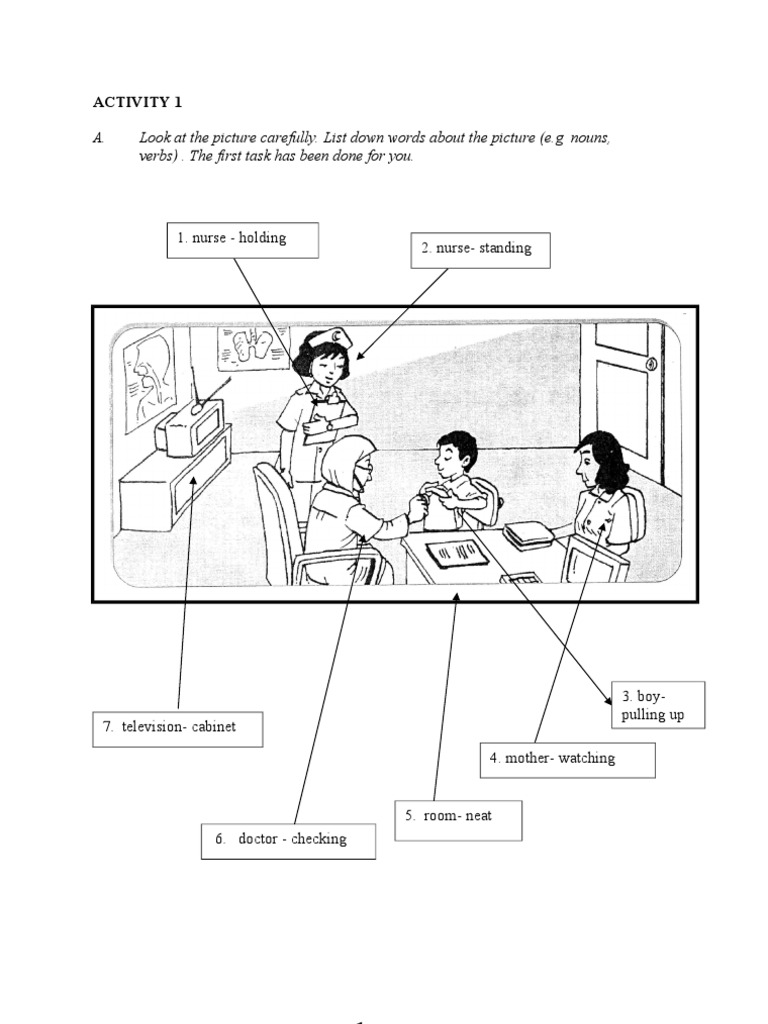 ACTIVITY 1

A. Look at the picture carefully. List down words about the picture (e.g nouns, verbs) . The first task has been done for you.

1. nurse - holding

2. nurse- standing

3. boy- pulling up

4. mother- watching

5. room- neat

6. doctor - checking

7. television- cabinet