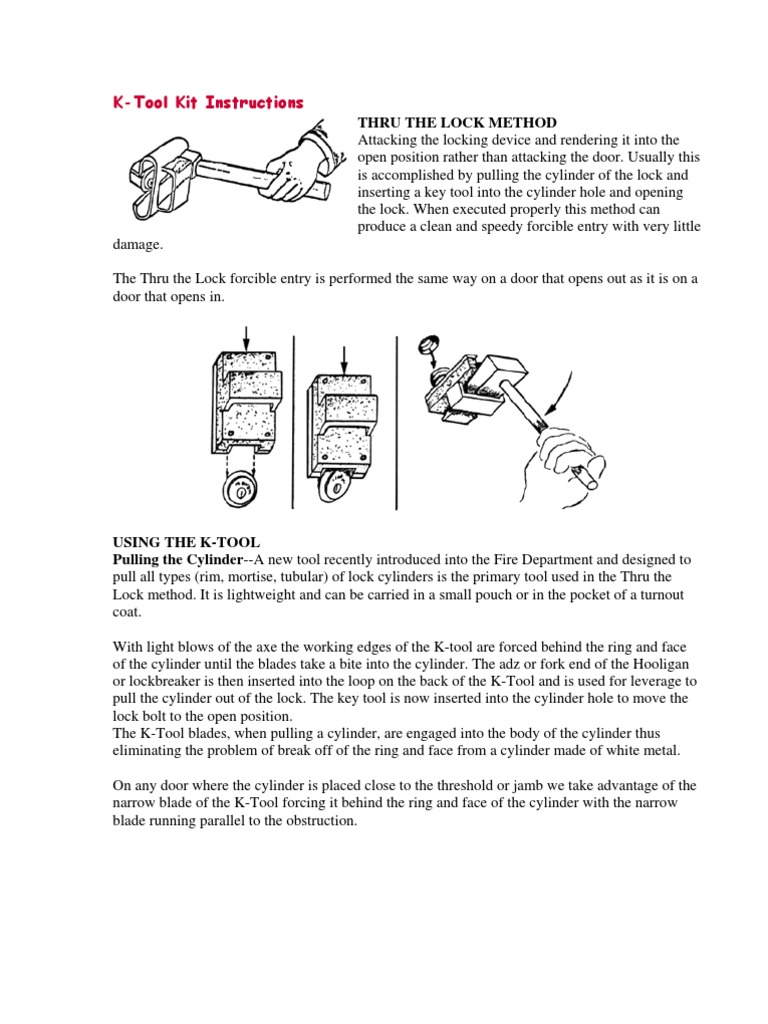 K-Tool Kit Instructions

THRU THE LOCK METHOD
Attacking the locking device and rendering it into the open position rather than attacking the door. Usually this is accomplished by pulling the cylinder of the lock and inserting a key tool into the cylinder hole and opening the lock. When executed properly this method can produce a clean and speedy forcible entry with very little damage.

The Thru the Lock forcible entry is performed the same way on a door that opens out as it is on a door that opens in.

USING THE K-TOOL
Pulling the Cylinder--A new tool recently introduced into the Fire Department and designed to pull all types (rim, mortise, tubular) of lock cylinders is the primary tool used in the Thru the Lock method. It is lightweight and can be carried in a small pouch or in the pocket of a turnout coat.

With light blows of the axe the working edges of the K-tool are forced behind the ring and face of the cylinder until the blades take a bite into the cylinder. The adz or fork end of the Hooligan or lockbreaker is then inserted into the loop on the back of the K-Tool and is used for leverage to pull the cylinder out of the lock. The key tool is now inserted into the cylinder hole to move the lock bolt to the open position.
The K-Tool blades, when pulling a cylinder, are engaged into the body of the cylinder thus eliminating the problem of break off of the ring and face from a cylinder made of white metal.

On any door where the cylinder is placed close to the threshold or jamb we take advantage of the narrow blade of the K-Tool forcing it behind the ring and face of the cylinder with the narrow blade running parallel to the obstruction.