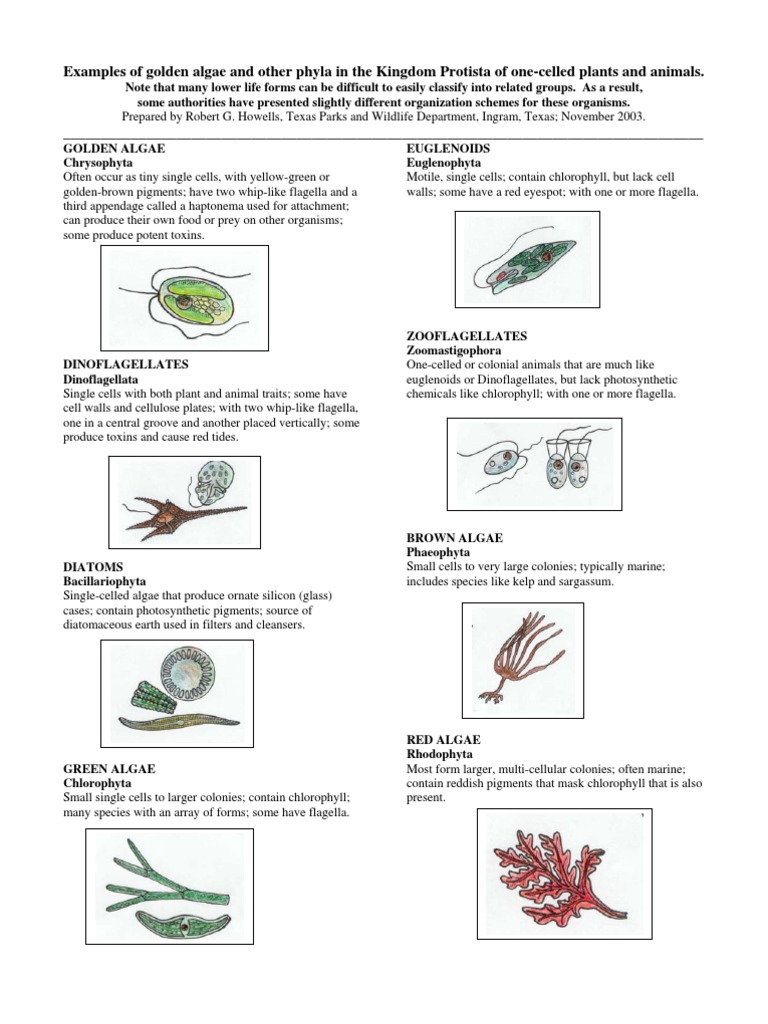 Examples of golden algae and other phyla in the Kingdom Protista of one-celled plants and animals.
Note that many lower life forms can be difficult to easily classify into related groups. As a result, some authorities have presented slightly different organization schemes for these organisms.
Prepared by Robert G. Howells, Texas Parks and Wildlife Department, Ingram, Texas; November 2003.

GOLDEN ALGAE
Chrysophyta
Often occur as tiny single cells, with yellow-green or golden-brown pigments; have two whip-like flagella and a third appendage called a haptonema used for attachment; can produce their own food or prey on other organisms; some produce potent toxins.

DINOFLAGELLATES
Dinoflagellata
Single cells with both plant and animal traits; some have cell walls and cellulose plates; with two whip-like flagella, one in a central groove and another placed vertically; some produce toxins and cause red tides.

DIATOMS
Bacillariophyta
Single-celled algae that produce ornate silicon (glass) cases; contain photosynthetic pigments; source of diatomaceous earth used in filters and cleansers.

GREEN ALGAE
Chlorophyta
Small single cells to larger colonies; contain chlorophyll; many species with an array of forms; some have flagella.

EUGLENOIDS
Euglenophyta
Motile, single cells; contain chlorophyll, but lack cell walls; some have a red eyespot; with one or more flagella.

ZOOFLAGELLATES
Zoomastigophora
One-celled or colonial animals that are much like euglenoids or Dinoflagellates, but lack photosynthetic chemicals like chlorophyll; with one or more flagella.

BROWN ALGAE
Phaeophyta
Small cells to very large colonies; typically marine; includes species like kelp and sargassum.

RED ALGAE
Rhodophyta
Most form larger, multi-cellular colonies; often marine; contain reddish pigments that mask chlorophyll that is also present.