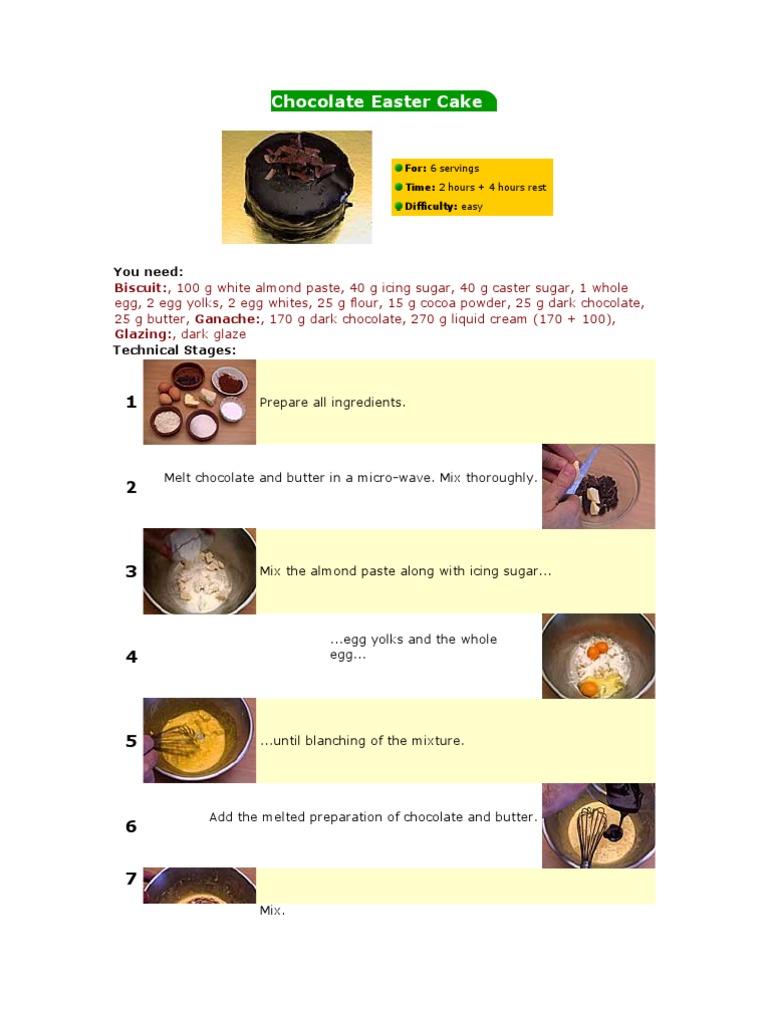 Chocolate Easter Cake

For: 6 servings
Time: 2 hours + 4 hours rest
Difficulty: easy

You need:
Biscuit:, 100 g white almond paste, 40 g icing sugar, 40 g caster sugar, 1 whole egg, 2 egg yolks, 2 egg whites, 25 g flour, 15 g cocoa powder, 25 g dark chocolate, 25 g butter, Ganache:, 170 g dark chocolate, 270 g liquid cream (170 + 100), Glazing:, dark glaze
Technical Stages:

1 Prepare all ingredients.

2 Melt chocolate and butter in a micro-wave. Mix thoroughly.

3 Mix the almond paste along with icing sugar...

4 ...egg yolks and the whole egg...

5 ...until blanching of the mixture.

6 Add the melted preparation of chocolate and butter.

7 Mix.