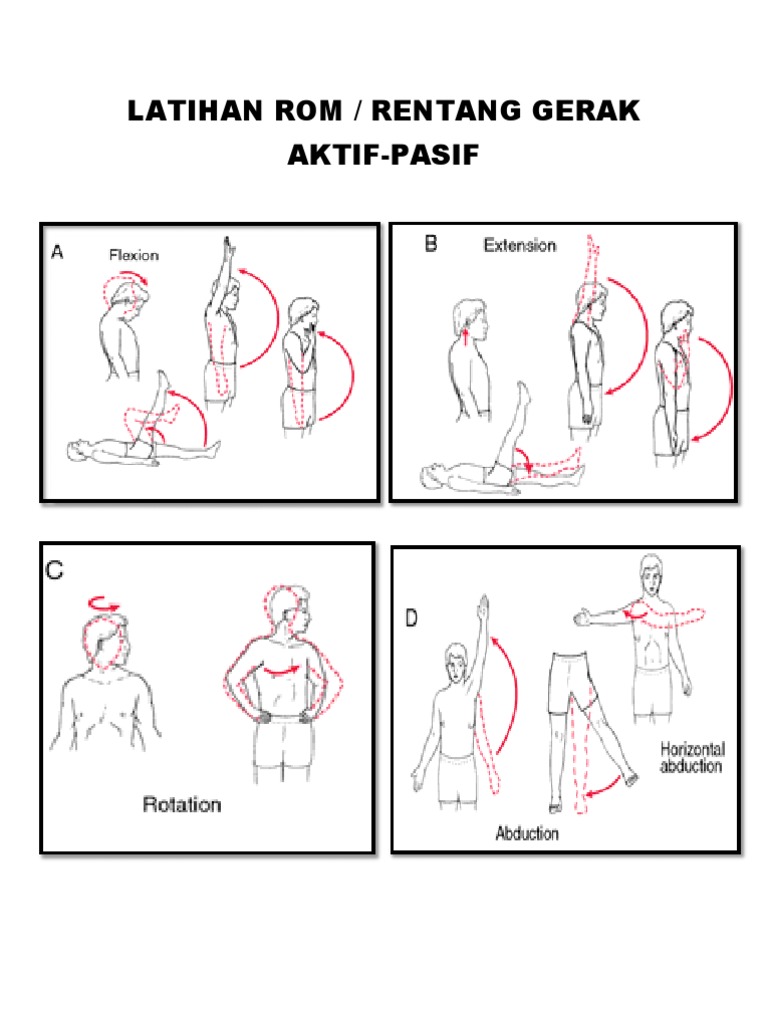 LATIHAN ROM / RENTANG GERAK
AKTIF-PASIF

A
Flexion

B
Extension

C
Rotation

D
Horizontal abduction
Abduction