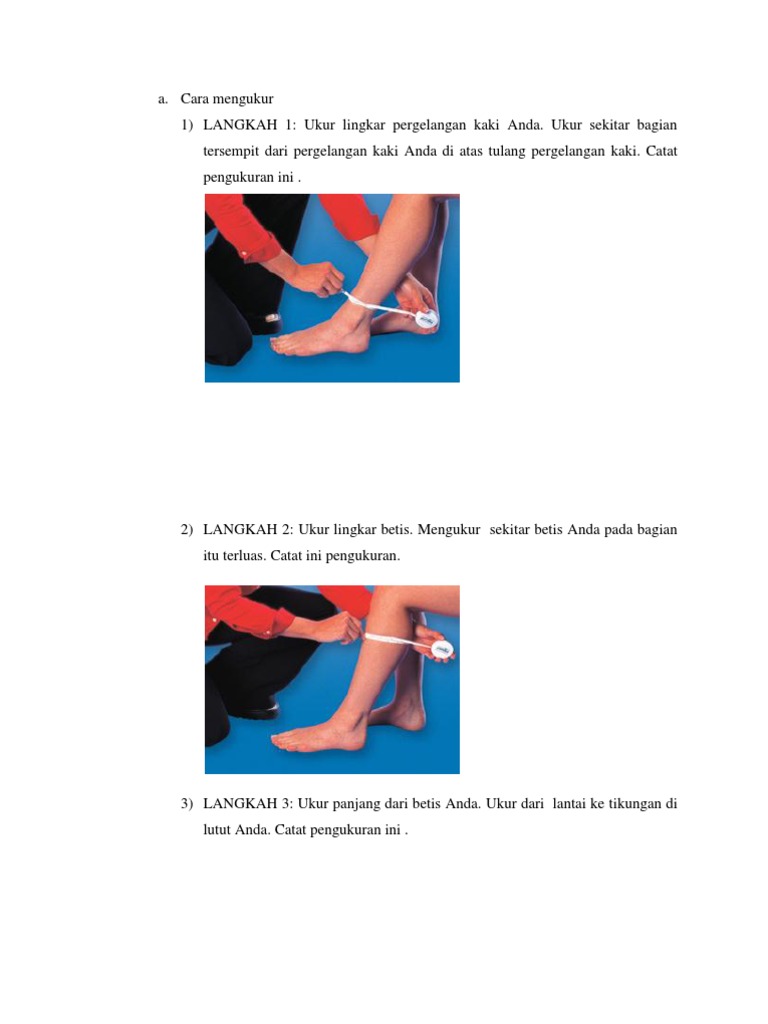 a. Cara mengukur

1) LANGKAH 1: Ukur lingkar pergelangan kaki Anda. Ukur sekitar bagian tersempit dari pergelangan kaki Anda di atas tulang pergelangan kaki. Catat pengukuran ini .

2) LANGKAH 2: Ukur lingkar betis. Mengukur sekitar betis Anda pada bagian itu terluas. Catat ini pengukuran.

3) LANGKAH 3: Ukur panjang dari betis Anda. Ukur dari lantai ke tikungan di lutut Anda. Catat pengukuran ini .