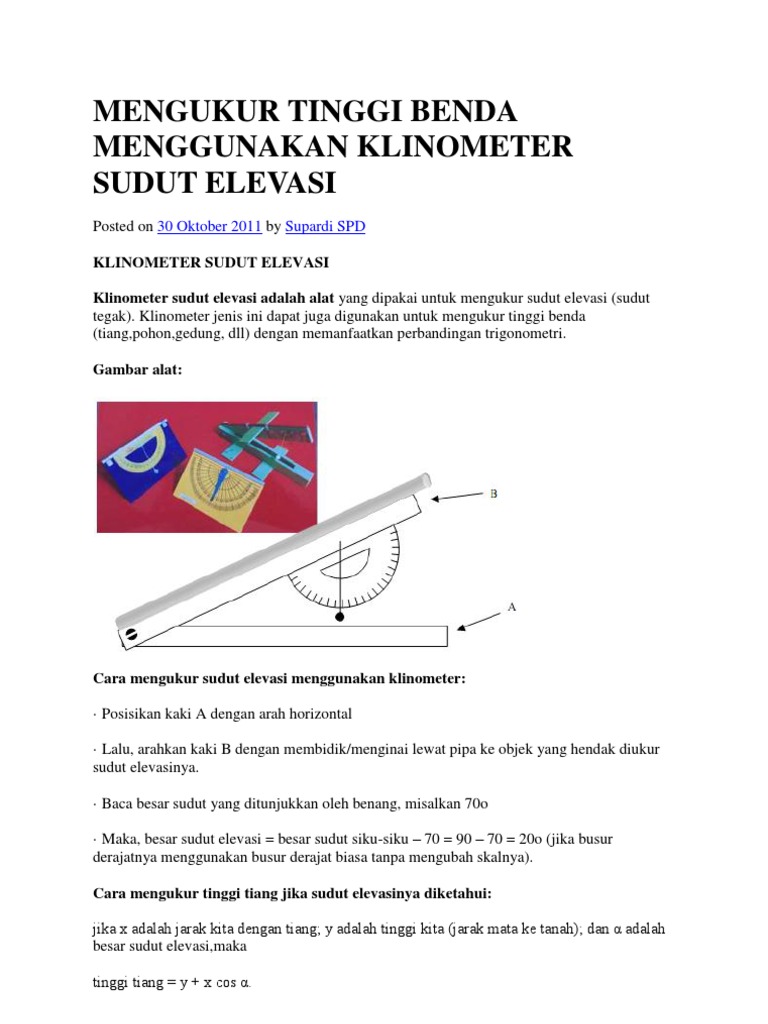 MENGUKUR TINGGI BENDA MENGGUNAKAN KLINOMETER SUDUT ELEVASI

Posted on 30 Oktober 2011 by Supardi SPD

KLINOMETER SUDUT ELEVASI

Klinometer sudut elevasi adalah alat yang dipakai untuk mengukur sudut elevasi (sudut tegak). Klinometer jenis ini dapat juga digunakan untuk mengukur tinggi benda (tiang,pohon,gedung, dll) dengan memanfaatkan perbandingan trigonometri.

Gambar alat:

B

A

Cara mengukur sudut elevasi menggunakan klinometer:

· Posisikan kaki A dengan arah horizontal

· Lalu, arahkan kaki B dengan membidik/menginai lewat pipa ke objek yang hendak diukur sudut elevasinya.

· Baca besar sudut yang ditunjukkan oleh benang, misalkan 70o

· Maka, besar sudut elevasi = besar sudut siku-siku – 70 = 90 – 70 = 20o (jika busur derajatnya menggunakan busur derajat biasa tanpa mengubah skalnya).

Cara mengukur tinggi tiang jika sudut elevasinya diketahui:

jika x adalah jarak kita dengan tiang; y adalah tinggi kita (jarak mata ke tanah); dan α adalah besar sudut elevasi,maka

tinggi tiang = y + x cos α.