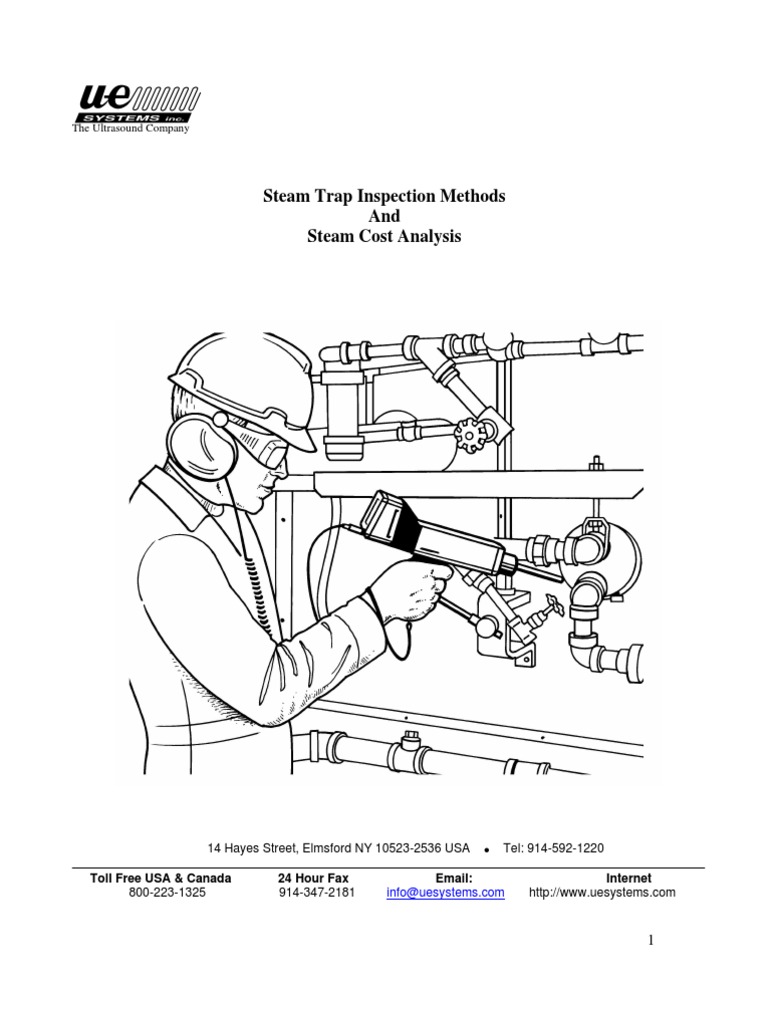 UE SYSTEMS inc.
The Ultrasound Company

Steam Trap Inspection Methods
And
Steam Cost Analysis

14 Hayes Street, Elmsford NY 10523-2536 USA • Tel: 914-592-1220

| Toll Free USA & Canada | 24 Hour Fax | Email: | Internet |
|---|---|---|---|
| 800-223-1325 | 914-347-2181 | info@uesystems.com | http://www.uesystems.com |

1