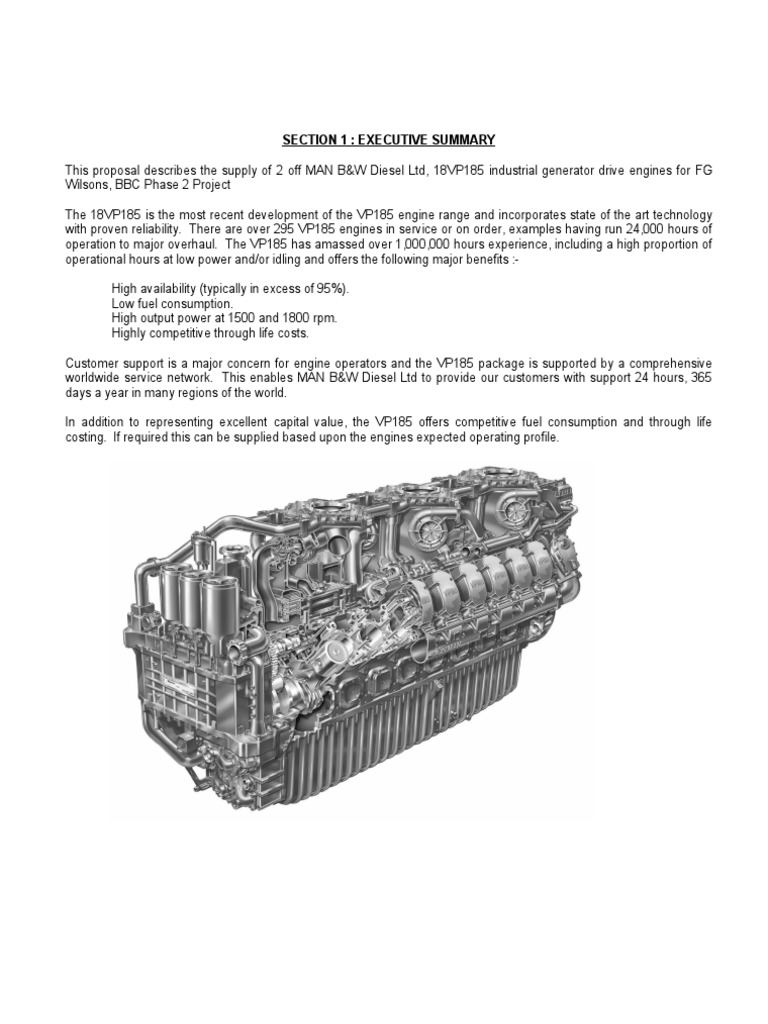 SECTION 1 : EXECUTIVE SUMMARY

This proposal describes the supply of 2 off MAN B&W Diesel Ltd, 18VP185 industrial generator drive engines for FG Wilsons, BBC Phase 2 Project

The 18VP185 is the most recent development of the VP185 engine range and incorporates state of the art technology with proven reliability. There are over 295 VP185 engines in service or on order, examples having run 24,000 hours of operation to major overhaul. The VP185 has amassed over 1,000,000 hours experience, including a high proportion of operational hours at low power and/or idling and offers the following major benefits :-

High availability (typically in excess of 95%).
Low fuel consumption.
High output power at 1500 and 1800 rpm.
Highly competitive through life costs.

Customer support is a major concern for engine operators and the VP185 package is supported by a comprehensive worldwide service network. This enables MAN B&W Diesel Ltd to provide our customers with support 24 hours, 365 days a year in many regions of the world.

In addition to representing excellent capital value, the VP185 offers competitive fuel consumption and through life costing. If required this can be supplied based upon the engines expected operating profile.