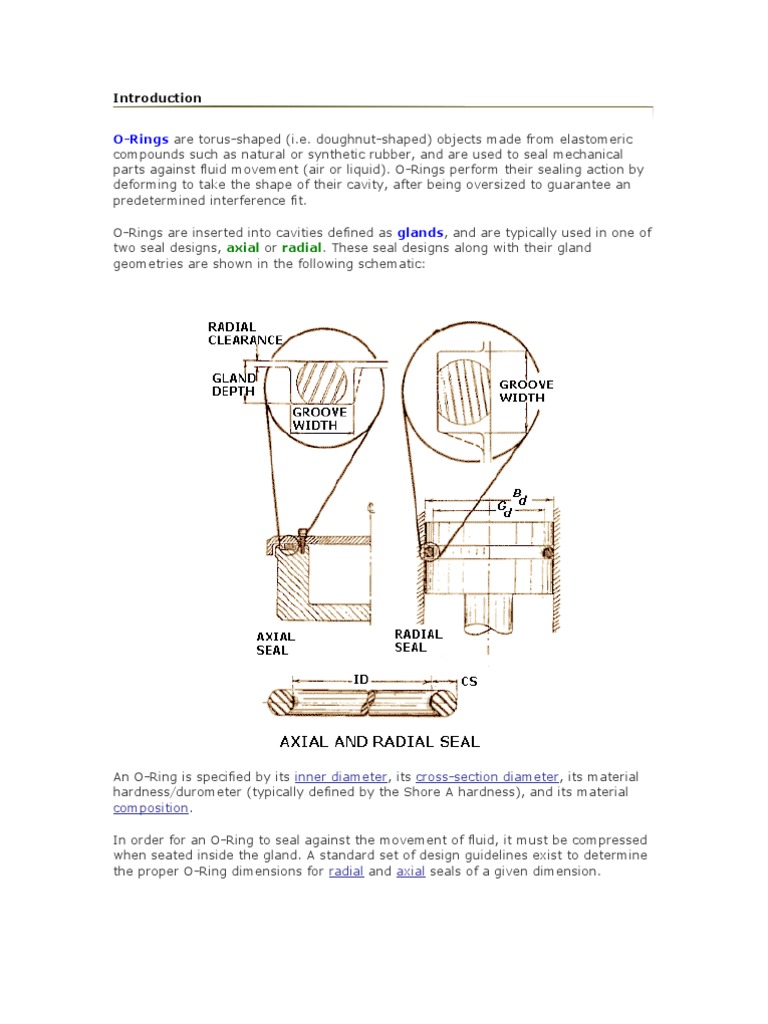 Introduction

O-Rings are torus-shaped (i.e. doughnut-shaped) objects made from elastomeric compounds such as natural or synthetic rubber, and are used to seal mechanical parts against fluid movement (air or liquid). O-Rings perform their sealing action by deforming to take the shape of their cavity, after being oversized to guarantee an predetermined interference fit.

O-Rings are inserted into cavities defined as glands, and are typically used in one of two seal designs, axial or radial. These seal designs along with their gland geometries are shown in the following schematic:

RADIAL CLEARANCE
GLAND DEPTH
GROOVE WIDTH
GROOVE WIDTH
$B_d$
$C_d$
AXIAL SEAL
RADIAL SEAL
ID
CS

AXIAL AND RADIAL SEAL

An O-Ring is specified by its inner diameter, its cross-section diameter, its material hardness/durometer (typically defined by the Shore A hardness), and its material composition.

In order for an O-Ring to seal against the movement of fluid, it must be compressed when seated inside the gland. A standard set of design guidelines exist to determine the proper O-Ring dimensions for radial and axial seals of a given dimension.