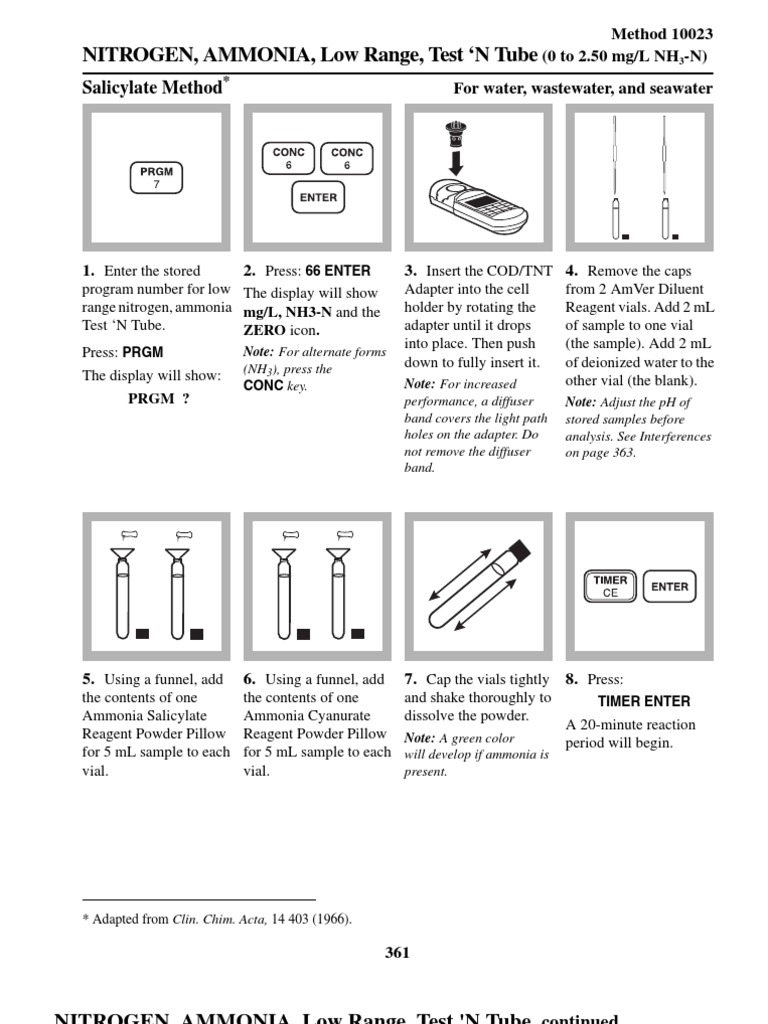 Method 10023

NITROGEN, AMMONIA, Low Range, Test 'N Tube (0 to 2.50 mg/L $NH_3$-N)

Salicylate Method*

For water, wastewater, and seawater

PRGM
7

CONC
6

CONC
6

ENTER

1. Enter the stored program number for low range nitrogen, ammonia Test 'N Tube.

Press: PRGM

The display will show:

PRGM ?

2. Press: 66 ENTER

The display will show mg/L, NH3-N and the ZERO icon.

Note: For alternate forms ($NH_3$), press the CONC key.

3. Insert the COD/TNT Adapter into the cell holder by rotating the adapter until it drops into place. Then push down to fully insert it.

Note: For increased performance, a diffuser band covers the light path holes on the adapter. Do not remove the diffuser band.

4. Remove the caps from 2 AmVer Diluent Reagent vials. Add 2 mL of sample to one vial (the sample). Add 2 mL of deionized water to the other vial (the blank).

Note: Adjust the pH of stored samples before analysis. See Interferences on page 363.

TIMER
CE

ENTER

5. Using a funnel, add the contents of one Ammonia Salicylate Reagent Powder Pillow for 5 mL sample to each vial.

6. Using a funnel, add the contents of one Ammonia Cyanurate Reagent Powder Pillow for 5 mL sample to each vial.

7. Cap the vials tightly and shake thoroughly to dissolve the powder.

Note: A green color will develop if ammonia is present.

8. Press:

TIMER ENTER

A 20-minute reaction period will begin.

* Adapted from Clin. Chim. Acta, 14 403 (1966).

361

NITROGEN, AMMONIA, Low Range, Test 'N Tube, continued