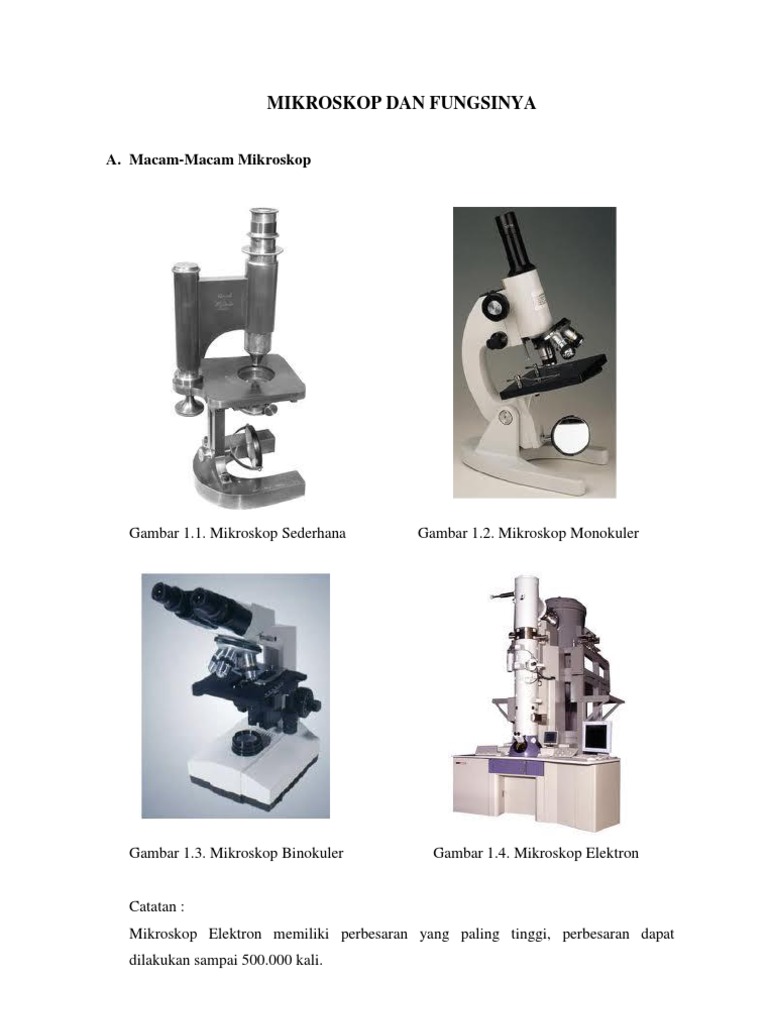 MIKROSKOP DAN FUNGSINYA

A. Macam-Macam Mikroskop

Gambar 1.1. Mikroskop Sederhana

Gambar 1.2. Mikroskop Monokuler

Gambar 1.3. Mikroskop Binokuler

Gambar 1.4. Mikroskop Elektron

Catatan :

Mikroskop Elektron memiliki perbesaran yang paling tinggi, perbesaran dapat dilakukan sampai 500.000 kali.