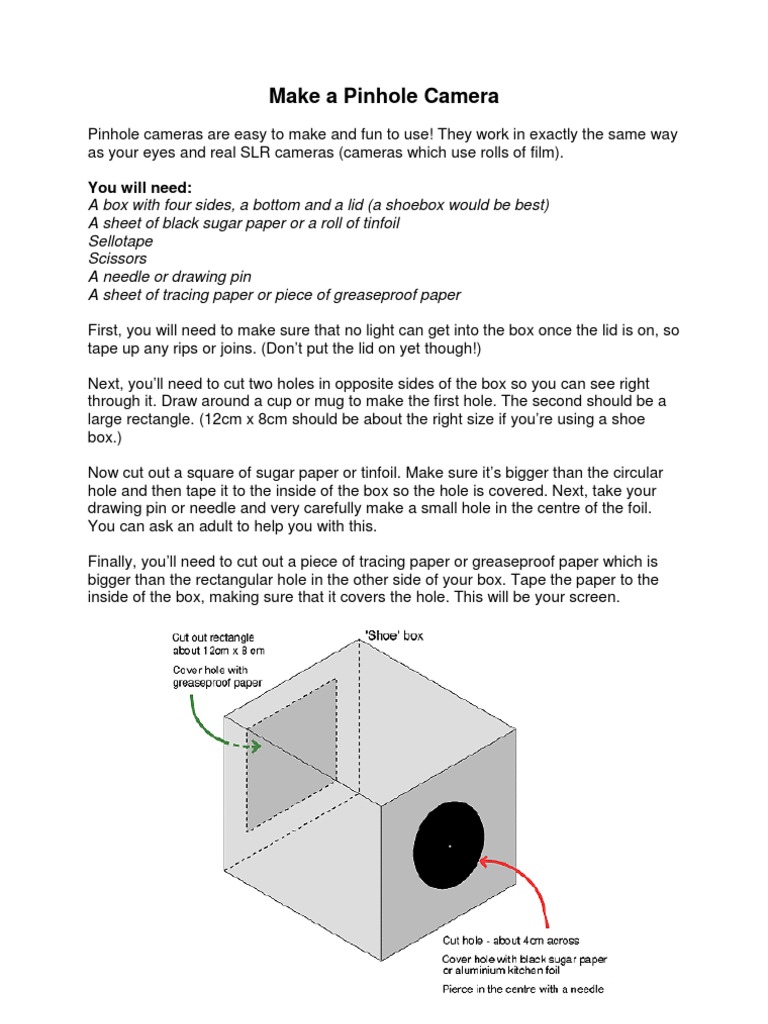 Make a Pinhole Camera

Pinhole cameras are easy to make and fun to use! They work in exactly the same way as your eyes and real SLR cameras (cameras which use rolls of film).

You will need:
A box with four sides, a bottom and a lid (a shoebox would be best)
A sheet of black sugar paper or a roll of tinfoil
Sellotape
Scissors
A needle or drawing pin
A sheet of tracing paper or piece of greaseproof paper

First, you will need to make sure that no light can get into the box once the lid is on, so tape up any rips or joins. (Don't put the lid on yet though!)

Next, you'll need to cut two holes in opposite sides of the box so you can see right through it. Draw around a cup or mug to make the first hole. The second should be a large rectangle. (12cm x 8cm should be about the right size if you're using a shoe box.)

Now cut out a square of sugar paper or tinfoil. Make sure it's bigger than the circular hole and then tape it to the inside of the box so the hole is covered. Next, take your drawing pin or needle and very carefully make a small hole in the centre of the foil. You can ask an adult to help you with this.

Finally, you'll need to cut out a piece of tracing paper or greaseproof paper which is bigger than the rectangular hole in the other side of your box. Tape the paper to the inside of the box, making sure that it covers the hole. This will be your screen.

Cut out rectangle about 12cm x 8 cm
Cover hole with greaseproof paper

'Shoe' box

Cut hole - about 4cm across
Cover hole with black sugar paper or aluminium kitchen foil
Pierce in the centre with a needle