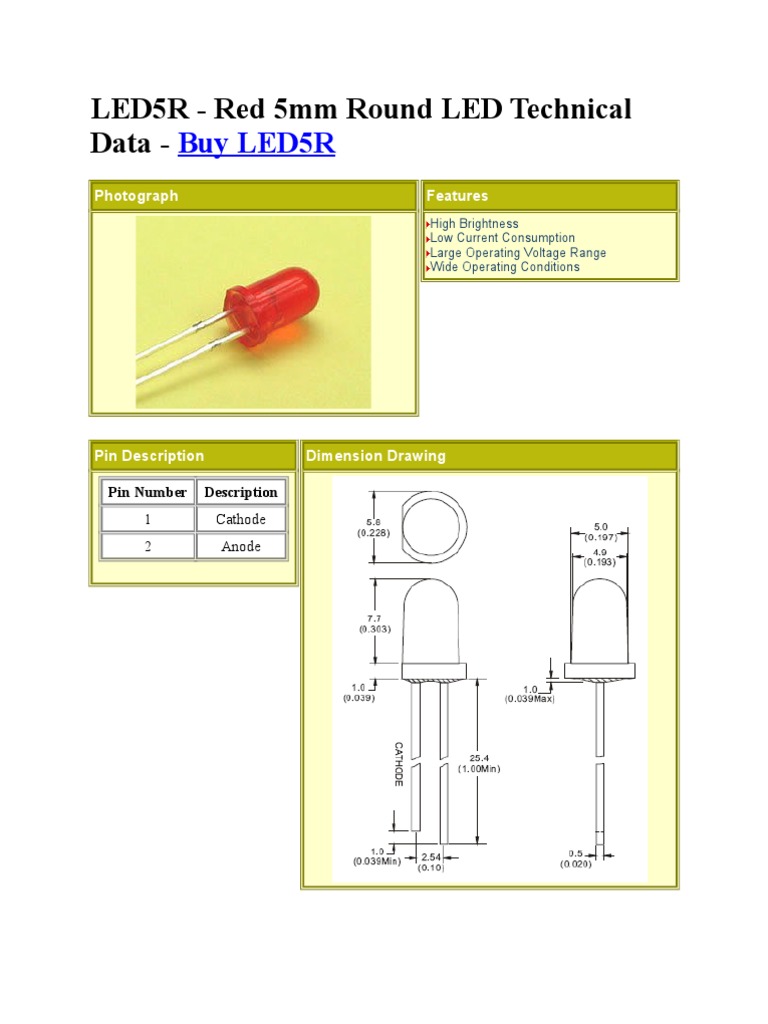 LED5R - Red 5mm Round LED Technical Data - Buy LED5R

Photograph

Features

High Brightness
Low Current Consumption
Large Operating Voltage Range
Wide Operating Conditions

Pin Description

| Pin Number | Description |
|---|---|
| 1 | Cathode |
| 2 | Anode |

Dimension Drawing

5.8 (0.228)
7.7 (0.303)
1.0 (0.039)
CATHODE
25.4 (1.00Min)
1.0 (0.039Min)
2.54 (0.10)
5.0 (0.197)
4.9 (0.193)
1.0 (0.039Max)
0.5 (0.020)