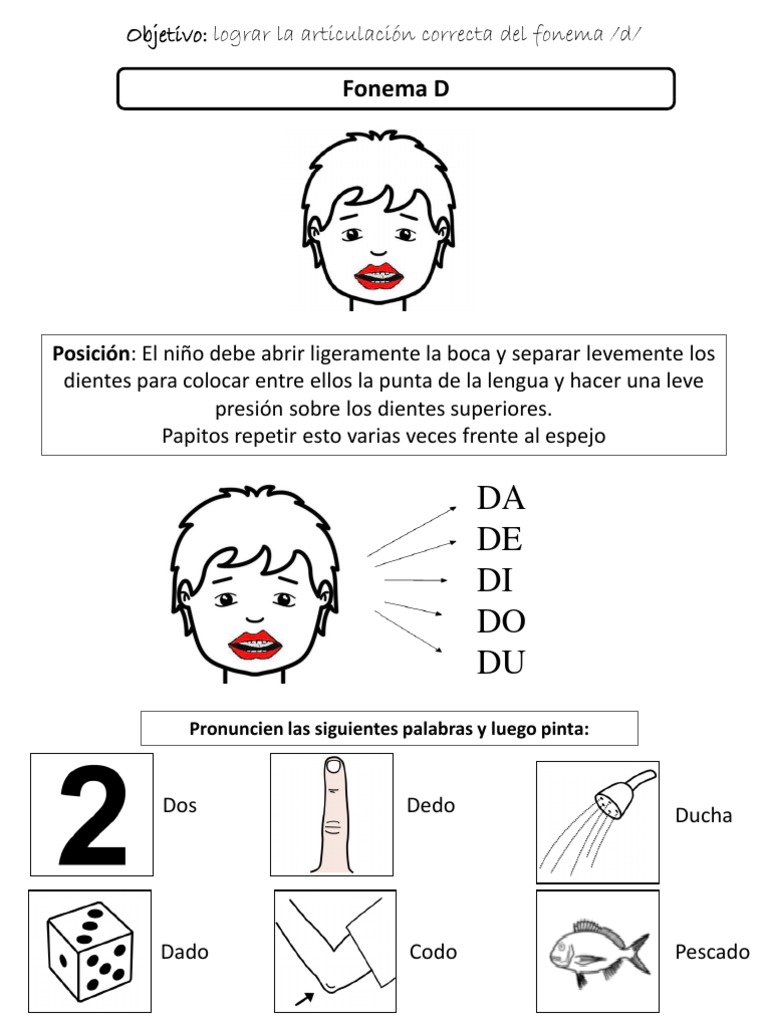 Objetivo: lograr la articulación correcta del fonema /d/

Fonema D

Posición: El niño debe abrir ligeramente la boca y separar levemente los dientes para colocar entre ellos la punta de la lengua y hacer una leve presión sobre los dientes superiores.
Papitos repetir esto varias veces frente al espejo

DA
DE
DI
DO
DU

Pronuncien las siguientes palabras y luego pinta:

2 Dos
Dedo
Ducha
Dado
Codo
Pescado