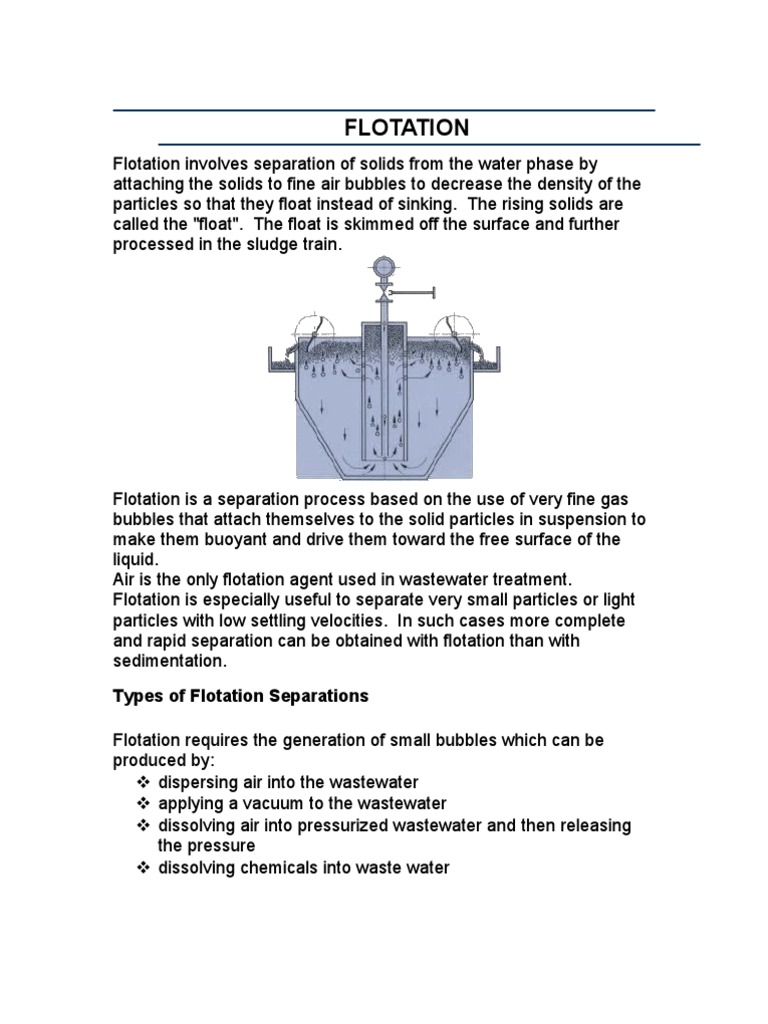 FLOTATION

Flotation involves separation of solids from the water phase by attaching the solids to fine air bubbles to decrease the density of the particles so that they float instead of sinking. The rising solids are called the "float". The float is skimmed off the surface and further processed in the sludge train.

Flotation is a separation process based on the use of very fine gas bubbles that attach themselves to the solid particles in suspension to make them buoyant and drive them toward the free surface of the liquid.
Air is the only flotation agent used in wastewater treatment. Flotation is especially useful to separate very small particles or light particles with low settling velocities. In such cases more complete and rapid separation can be obtained with flotation than with sedimentation.

Types of Flotation Separations

Flotation requires the generation of small bubbles which can be produced by:
❖ dispersing air into the wastewater
❖ applying a vacuum to the wastewater
❖ dissolving air into pressurized wastewater and then releasing the pressure
❖ dissolving chemicals into waste water