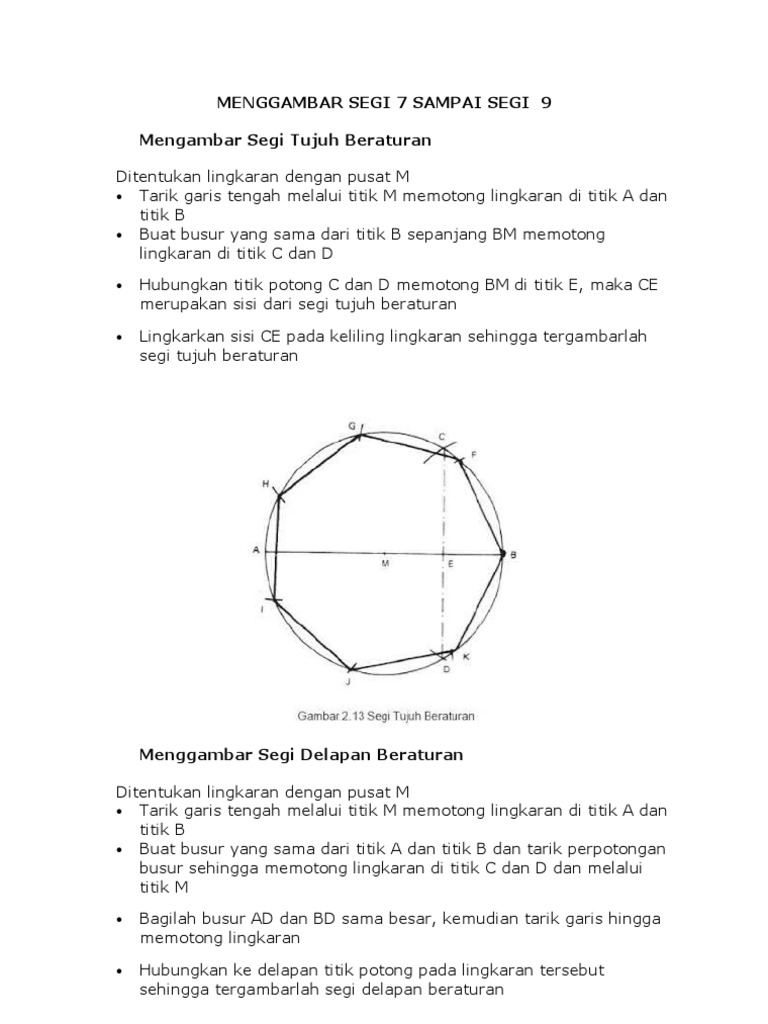 MENGGAMBAR SEGI 7 SAMPAI SEGI 9

Mengambar Segi Tujuh Beraturan

Ditentukan lingkaran dengan pusat M
• Tarik garis tengah melalui titik M memotong lingkaran di titik A dan titik B
• Buat busur yang sama dari titik B sepanjang BM memotong lingkaran di titik C dan D
• Hubungkan titik potong C dan D memotong BM di titik E, maka CE merupakan sisi dari segi tujuh beraturan
• Lingkarkan sisi CE pada keliling lingkaran sehingga tergambarlah segi tujuh beraturan

G C F H A M E B I K D J

Gambar 2.13 Segi Tujuh Beraturan

Menggambar Segi Delapan Beraturan

Ditentukan lingkaran dengan pusat M
• Tarik garis tengah melalui titik M memotong lingkaran di titik A dan titik B
• Buat busur yang sama dari titik A dan titik B dan tarik perpotongan busur sehingga memotong lingkaran di titik C dan D dan melalui titik M
• Bagilah busur AD dan BD sama besar, kemudian tarik garis hingga memotong lingkaran
• Hubungkan ke delapan titik potong pada lingkaran tersebut sehingga tergambarlah segi delapan beraturan