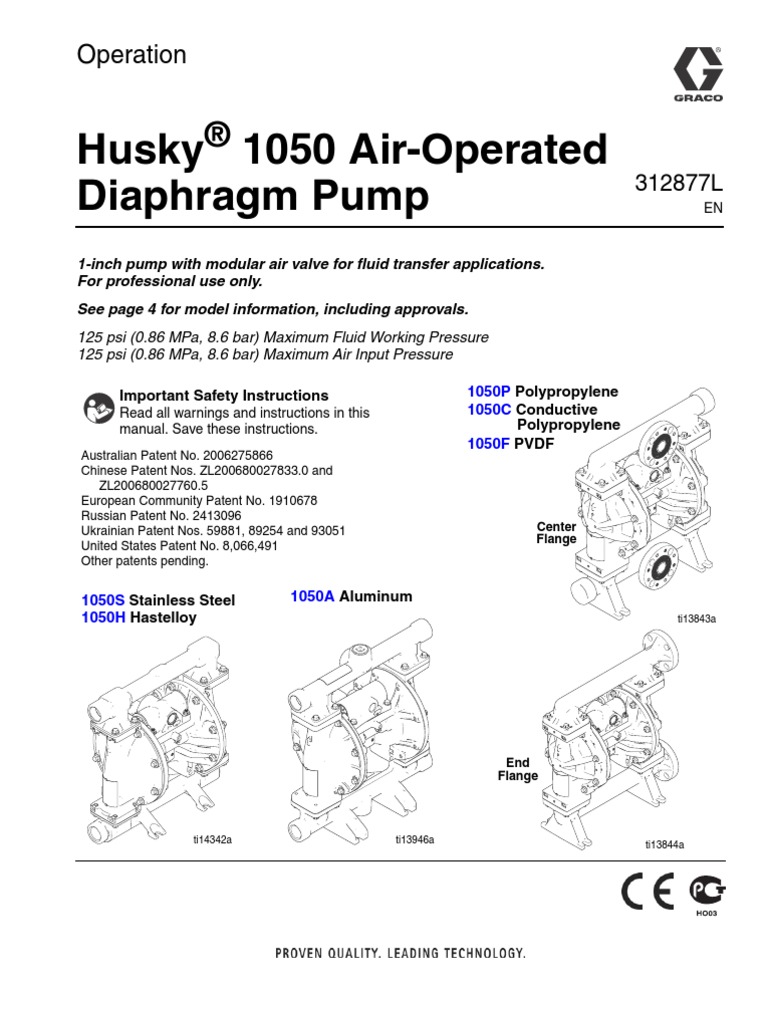 Operation

GRACO

Husky® 1050 Air-Operated Diaphragm Pump

312877L
EN

1-inch pump with modular air valve for fluid transfer applications. For professional use only.

See page 4 for model information, including approvals.

125 psi (0.86 MPa, 8.6 bar) Maximum Fluid Working Pressure
125 psi (0.86 MPa, 8.6 bar) Maximum Air Input Pressure

Important Safety Instructions
Read all warnings and instructions in this manual. Save these instructions.

Australian Patent No. 2006275866
Chinese Patent Nos. ZL200680027833.0 and ZL200680027760.5
European Community Patent No. 1910678
Russian Patent No. 2413096
Ukrainian Patent Nos. 59881, 89254 and 93051
United States Patent No. 8,066,491
Other patents pending.

1050P Polypropylene
1050C Conductive Polypropylene
1050F PVDF

Center Flange

ti13843a

1050S Stainless Steel
1050H Hastelloy

1050A Aluminum

End Flange

ti14342a

ti13946a

ti13844a

CE

HO03

PROVEN QUALITY. LEADING TECHNOLOGY.