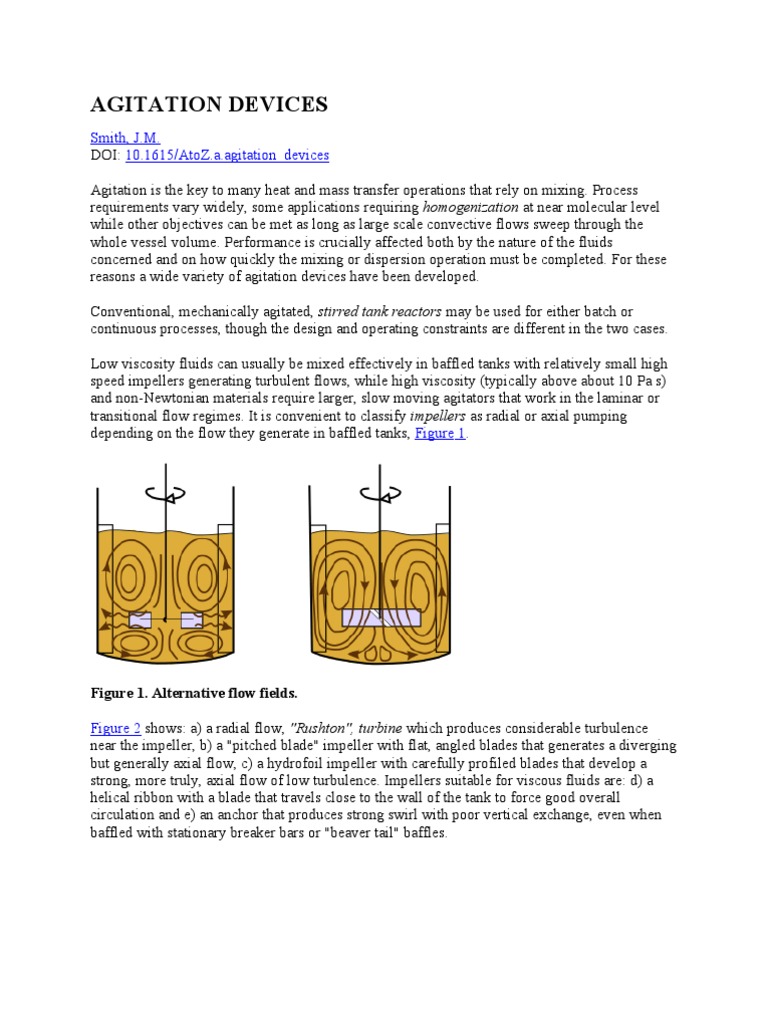 AGITATION DEVICES

Smith, J.M.
DOI: 10.1615/AtoZ.a.agitation_devices

Agitation is the key to many heat and mass transfer operations that rely on mixing. Process requirements vary widely, some applications requiring homogenization at near molecular level while other objectives can be met as long as large scale convective flows sweep through the whole vessel volume. Performance is crucially affected both by the nature of the fluids concerned and on how quickly the mixing or dispersion operation must be completed. For these reasons a wide variety of agitation devices have been developed.

Conventional, mechanically agitated, stirred tank reactors may be used for either batch or continuous processes, though the design and operating constraints are different in the two cases.

Low viscosity fluids can usually be mixed effectively in baffled tanks with relatively small high speed impellers generating turbulent flows, while high viscosity (typically above about 10 Pa s) and non-Newtonian materials require larger, slow moving agitators that work in the laminar or transitional flow regimes. It is convenient to classify impellers as radial or axial pumping depending on the flow they generate in baffled tanks, Figure 1.

Figure 1. Alternative flow fields.

Figure 2 shows: a) a radial flow, "Rushton", turbine which produces considerable turbulence near the impeller, b) a "pitched blade" impeller with flat, angled blades that generates a diverging but generally axial flow, c) a hydrofoil impeller with carefully profiled blades that develop a strong, more truly, axial flow of low turbulence. Impellers suitable for viscous fluids are: d) a helical ribbon with a blade that travels close to the wall of the tank to force good overall circulation and e) an anchor that produces strong swirl with poor vertical exchange, even when baffled with stationary breaker bars or "beaver tail" baffles.