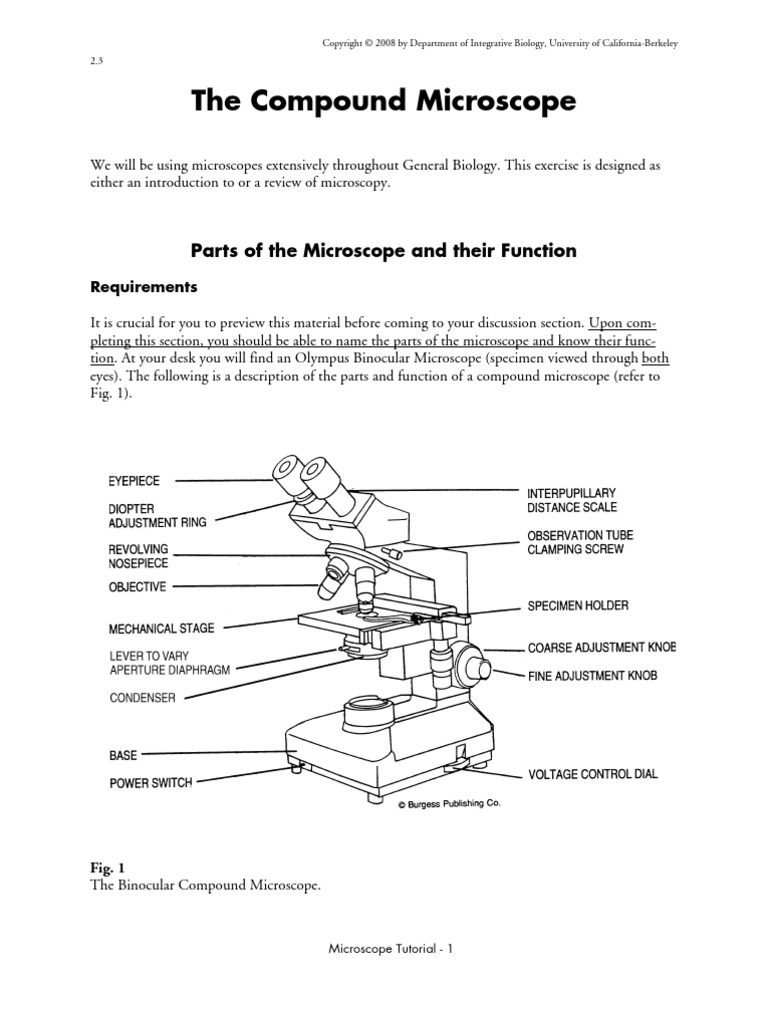 Copyright © 2008 by Department of Integrative Biology, University of California-Berkeley

2.3

The Compound Microscope

We will be using microscopes extensively throughout General Biology. This exercise is designed as either an introduction to or a review of microscopy.

Parts of the Microscope and their Function

Requirements

It is crucial for you to preview this material before coming to your discussion section. Upon completing this section, you should be able to name the parts of the microscope and know their function. At your desk you will find an Olympus Binocular Microscope (specimen viewed through both eyes). The following is a description of the parts and function of a compound microscope (refer to Fig. 1).

EYEPIECE
DIOPTER ADJUSTMENT RING
REVOLVING NOSEPIECE
OBJECTIVE
MECHANICAL STAGE
LEVER TO VARY APERTURE DIAPHRAGM
CONDENSER
BASE
POWER SWITCH
INTERPUPILLARY DISTANCE SCALE
OBSERVATION TUBE CLAMPING SCREW
SPECIMEN HOLDER
COARSE ADJUSTMENT KNOB
FINE ADJUSTMENT KNOB
VOLTAGE CONTROL DIAL
© Burgess Publishing Co.

Fig. 1
The Binocular Compound Microscope.

Microscope Tutorial - 1