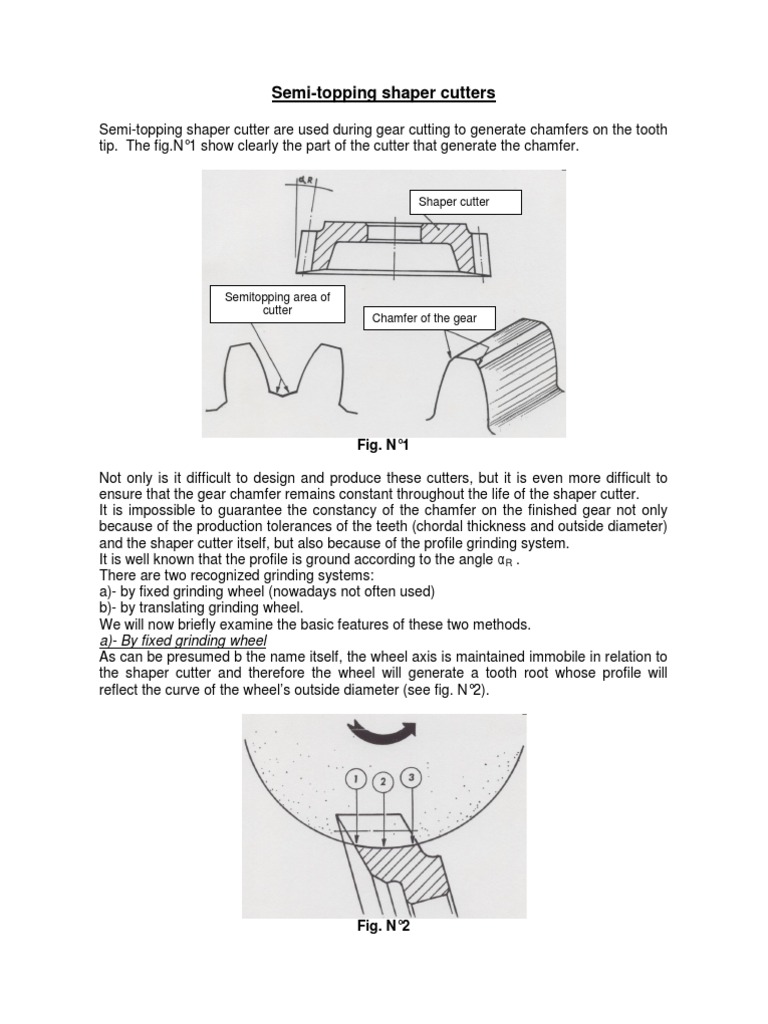 Semi-topping shaper cutters

Semi-topping shaper cutter are used during gear cutting to generate chamfers on the tooth tip. The fig.N°1 show clearly the part of the cutter that generate the chamfer.

$\alpha_R$

Shaper cutter

Semitopping area of cutter

Chamfer of the gear

Fig. N°1

Not only is it difficult to design and produce these cutters, but it is even more difficult to ensure that the gear chamfer remains constant throughout the life of the shaper cutter.
It is impossible to guarantee the constancy of the chamfer on the finished gear not only because of the production tolerances of the teeth (chordal thickness and outside diameter) and the shaper cutter itself, but also because of the profile grinding system.
It is well known that the profile is ground according to the angle $\alpha_R$ .
There are two recognized grinding systems:
a)- by fixed grinding wheel (nowadays not often used)
b)- by translating grinding wheel.
We will now briefly examine the basic features of these two methods.
a)- By fixed grinding wheel
As can be presumed b the name itself, the wheel axis is maintained immobile in relation to the shaper cutter and therefore the wheel will generate a tooth root whose profile will reflect the curve of the wheel's outside diameter (see fig. N°2).

1 2 3

Fig. N°2