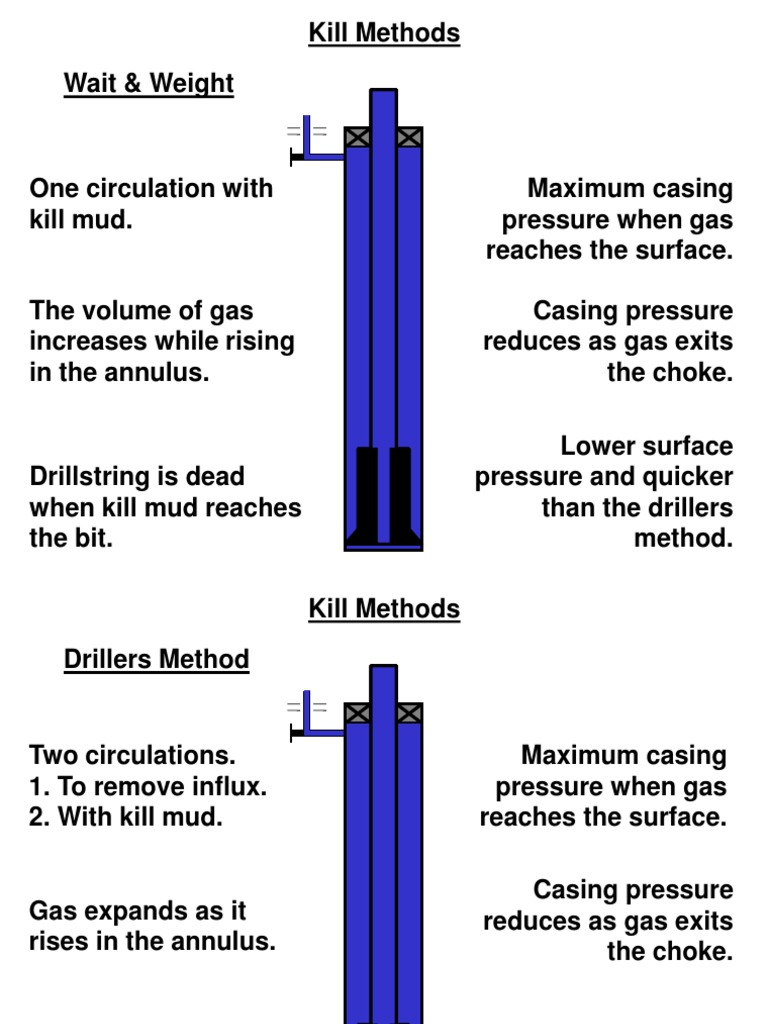 Kill Methods

Wait & Weight

One circulation with kill mud.

The volume of gas increases while rising in the annulus.

Drillstring is dead when kill mud reaches the bit.

Maximum casing pressure when gas reaches the surface.

Casing pressure reduces as gas exits the choke.

Lower surface pressure and quicker than the drillers method.

Kill Methods

Drillers Method

Two circulations.
1. To remove influx.
2. With kill mud.

Gas expands as it rises in the annulus.

Maximum casing pressure when gas reaches the surface.

Casing pressure reduces as gas exits the choke.