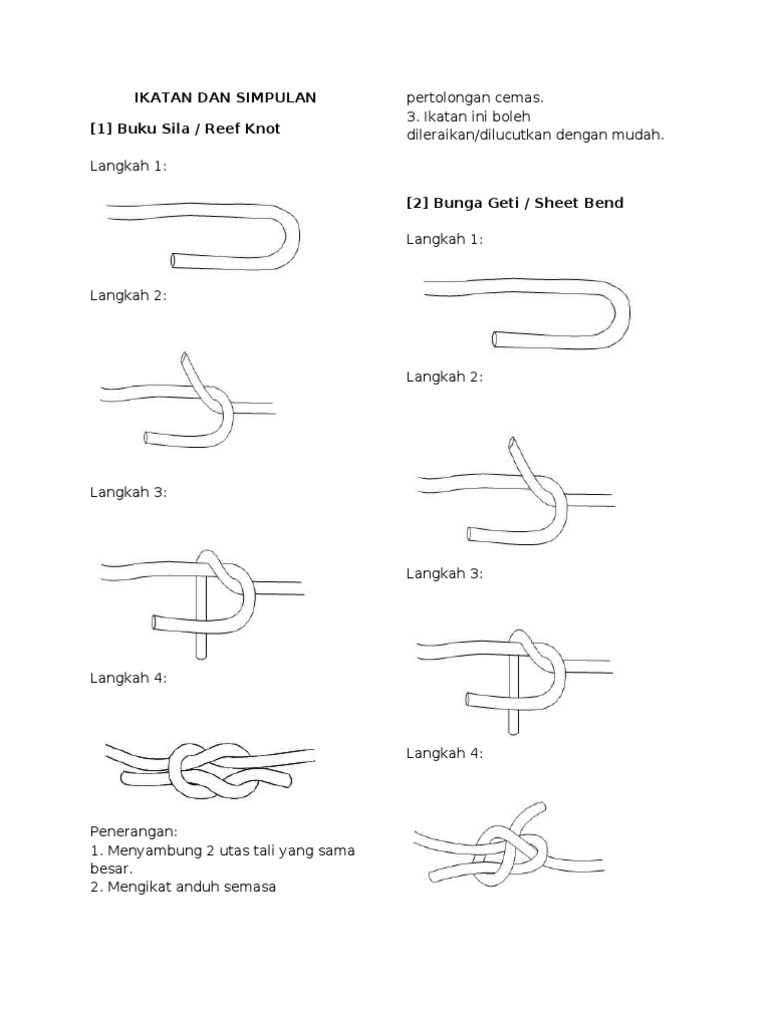 IKATAN DAN SIMPULAN

[1] Buku Sila / Reef Knot

Langkah 1:

Langkah 2:

Langkah 3:

Langkah 4:

Penerangan:
1. Menyambung 2 utas tali yang sama besar.
2. Mengikat anduh semasa pertolongan cemas.
3. Ikatan ini boleh dileraikan/dilucutkan dengan mudah.

[2] Bunga Geti / Sheet Bend

Langkah 1:

Langkah 2:

Langkah 3:

Langkah 4: