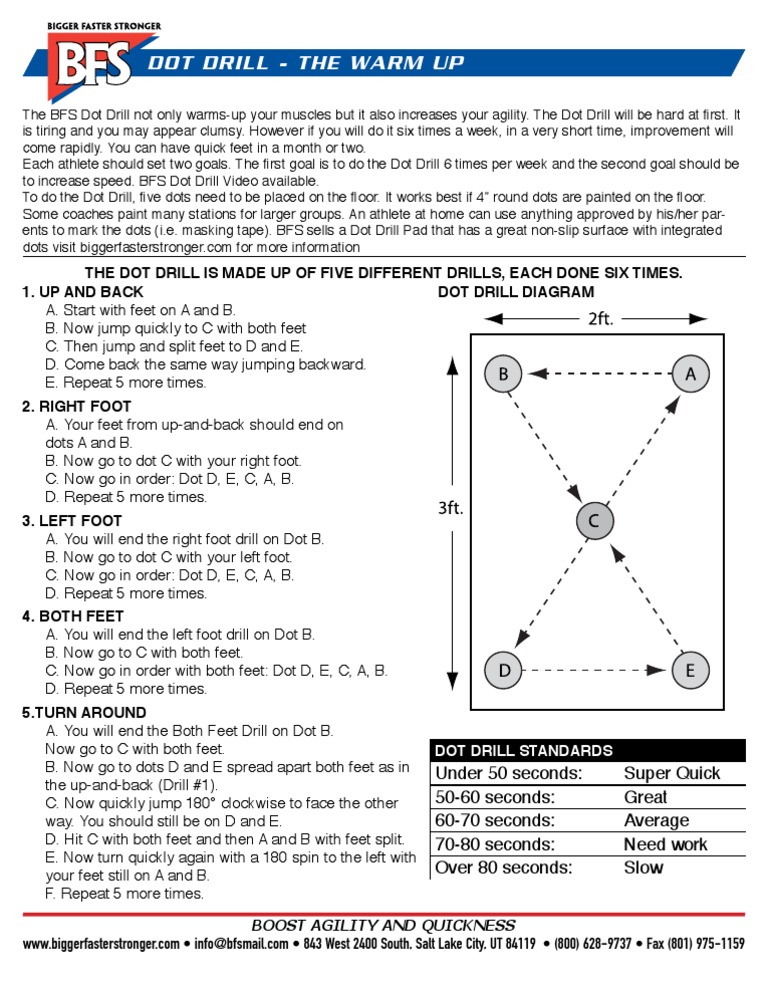 BIGGER FASTER STRONGER
BFS
DOT DRILL - THE WARM UP

The BFS Dot Drill not only warms-up your muscles but it also increases your agility. The Dot Drill will be hard at first. It is tiring and you may appear clumsy. However if you will do it six times a week, in a very short time, improvement will come rapidly. You can have quick feet in a month or two.
Each athlete should set two goals. The first goal is to do the Dot Drill 6 times per week and the second goal should be to increase speed. BFS Dot Drill Video available.
To do the Dot Drill, five dots need to be placed on the floor. It works best if 4" round dots are painted on the floor. Some coaches paint many stations for larger groups. An athlete at home can use anything approved by his/her parents to mark the dots (i.e. masking tape). BFS sells a Dot Drill Pad that has a great non-slip surface with integrated dots visit biggerfasterstronger.com for more information

THE DOT DRILL IS MADE UP OF FIVE DIFFERENT DRILLS, EACH DONE SIX TIMES.

1. UP AND BACK
A. Start with feet on A and B.
B. Now jump quickly to C with both feet
C. Then jump and split feet to D and E.
D. Come back the same way jumping backward.
E. Repeat 5 more times.

2. RIGHT FOOT
A. Your feet from up-and-back should end on dots A and B.
B. Now go to dot C with your right foot.
C. Now go in order: Dot D, E, C, A, B.
D. Repeat 5 more times.

3. LEFT FOOT
A. You will end the right foot drill on Dot B.
B. Now go to dot C with your left foot.
C. Now go in order: Dot D, E, C, A, B.
D. Repeat 5 more times.

4. BOTH FEET
A. You will end the left foot drill on Dot B.
B. Now go to C with both feet.
C. Now go in order with both feet: Dot D, E, C, A, B.
D. Repeat 5 more times.

5.TURN AROUND
A. You will end the Both Feet Drill on Dot B. Now go to C with both feet.
B. Now go to dots D and E spread apart both feet as in the up-and-back (Drill #1).
C. Now quickly jump 180° clockwise to face the other way. You should still be on D and E.
D. Hit C with both feet and then A and B with feet split.
E. Now turn quickly again with a 180 spin to the left with your feet still on A and B.
F. Repeat 5 more times.

DOT DRILL DIAGRAM
2ft.
3ft.
B A C D E

| DOT DRILL STANDARDS | |
|---|---|
| Under 50 seconds: | Super Quick |
| 50-60 seconds: | Great |
| 60-70 seconds: | Average |
| 70-80 seconds: | Need work |
| Over 80 seconds: | Slow |

BOOST AGILITY AND QUICKNESS
www.biggerfasterstronger.com • info@bfsmail.com • 843 West 2400 South. Salt Lake City. UT 84119 • (800) 628-9737 • Fax (801) 975-1159