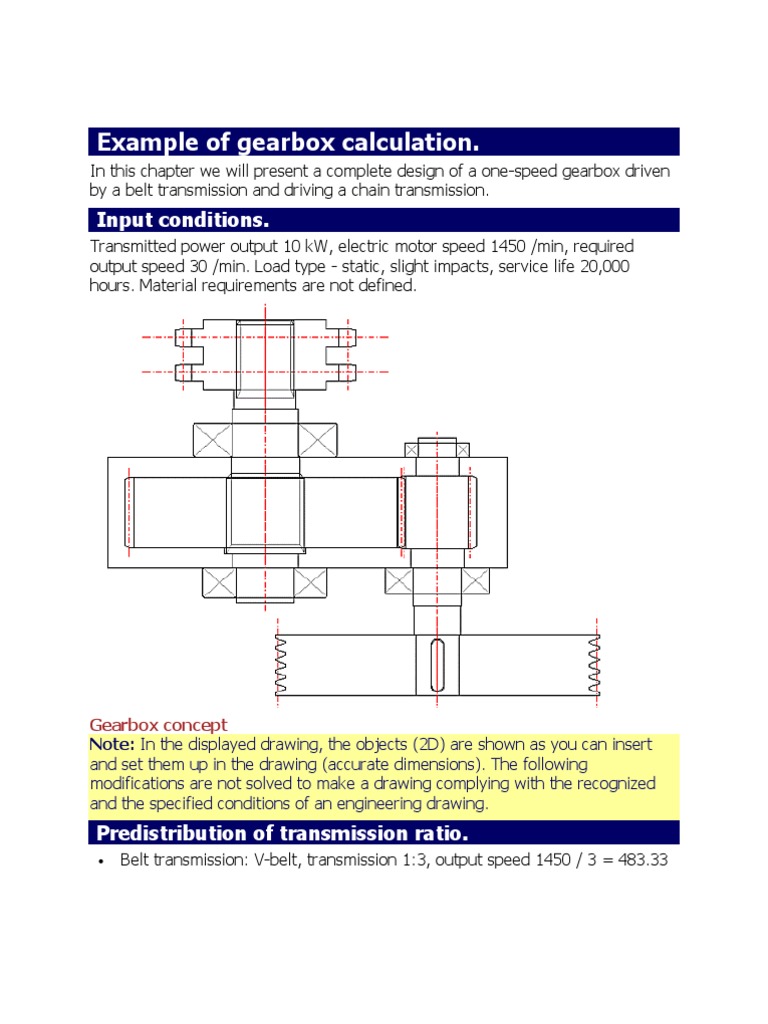 Example of gearbox calculation.

In this chapter we will present a complete design of a one-speed gearbox driven by a belt transmission and driving a chain transmission.

Input conditions.

Transmitted power output 10 kW, electric motor speed 1450 /min, required output speed 30 /min. Load type - static, slight impacts, service life 20,000 hours. Material requirements are not defined.

Gearbox concept

Note: In the displayed drawing, the objects (2D) are shown as you can insert and set them up in the drawing (accurate dimensions). The following modifications are not solved to make a drawing complying with the recognized and the specified conditions of an engineering drawing.

Predistribution of transmission ratio.

• Belt transmission: V-belt, transmission 1:3, output speed 1450 / 3 = 483.33