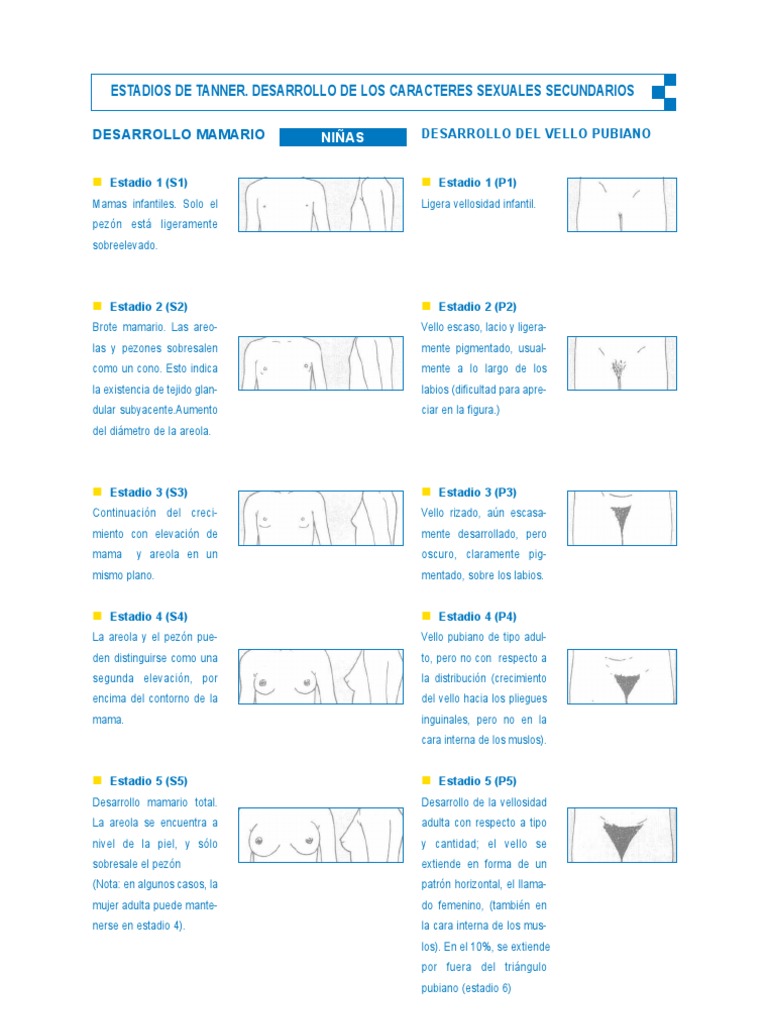 ESTADIOS DE TANNER. DESARROLLO DE LOS CARACTERES SEXUALES SECUNDARIOS

DESARROLLO MAMARIO

NIÑAS

Estadio 1 (S1)
Mamas infantiles. Solo el pezón está ligeramente sobreelevado.

Estadio 2 (S2)
Brote mamario. Las areolas y pezones sobresalen como un cono. Esto indica la existencia de tejido glandular subyacente.Aumento del diámetro de la areola.

Estadio 3 (S3)
Continuación del crecimiento con elevación de mama y areola en un mismo plano.

Estadio 4 (S4)
La areola y el pezón pueden distinguirse como una segunda elevación, por encima del contorno de la mama.

Estadio 5 (S5)
Desarrollo mamario total. La areola se encuentra a nivel de la piel, y sólo sobresale el pezón
(Nota: en algunos casos, la mujer adulta puede mantenerse en estadio 4).

DESARROLLO DEL VELLO PUBIANO

Estadio 1 (P1)
Ligera vellosidad infantil.

Estadio 2 (P2)
Vello escaso, lacio y ligeramente pigmentado, usualmente a lo largo de los labios (dificultad para apreciar en la figura.)

Estadio 3 (P3)
Vello rizado, aún escasamente desarrollado, pero oscuro, claramente pigmentado, sobre los labios.

Estadio 4 (P4)
Vello pubiano de tipo adulto, pero no con respecto a la distribución (crecimiento del vello hacia los pliegues inguinales, pero no en la cara interna de los muslos).

Estadio 5 (P5)
Desarrollo de la vellosidad adulta con respecto a tipo y cantidad; el vello se extiende en forma de un patrón horizontal, el llamado femenino, (también en la cara interna de los muslos). En el 10%, se extiende por fuera del triángulo pubiano (estadio 6)