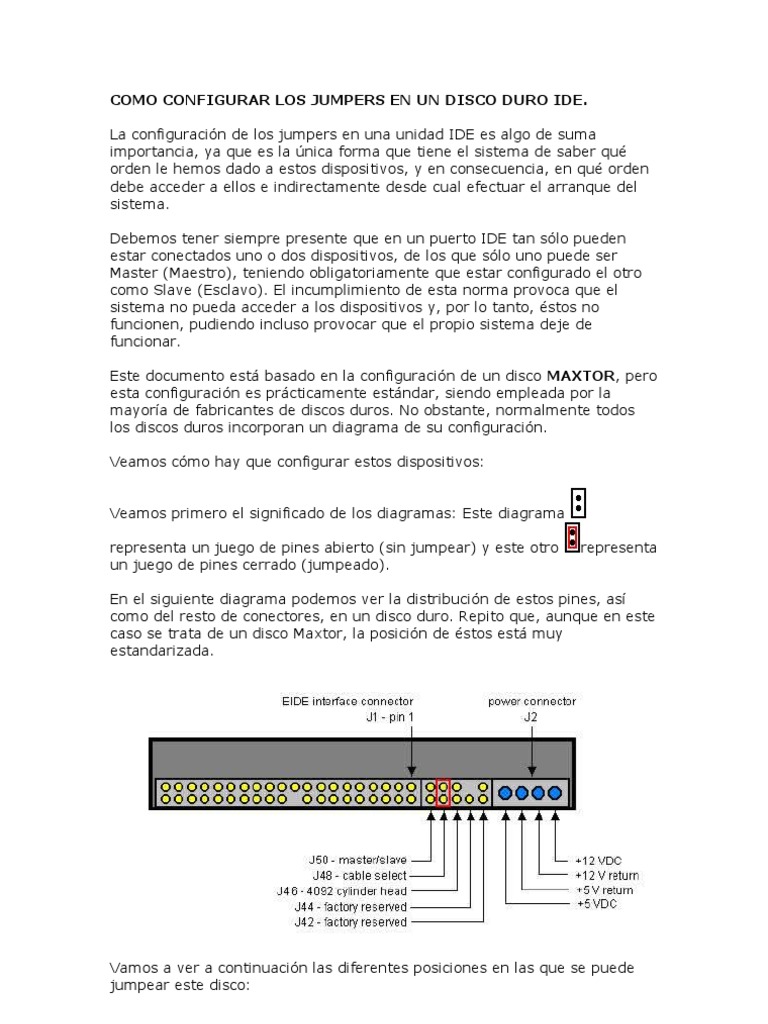 COMO CONFIGURAR LOS JUMPERS EN UN DISCO DURO IDE.

La configuración de los jumpers en una unidad IDE es algo de suma importancia, ya que es la única forma que tiene el sistema de saber qué orden le hemos dado a estos dispositivos, y en consecuencia, en qué orden debe acceder a ellos e indirectamente desde cual efectuar el arranque del sistema.

Debemos tener siempre presente que en un puerto IDE tan sólo pueden estar conectados uno o dos dispositivos, de los que sólo uno puede ser Master (Maestro), teniendo obligatoriamente que estar configurado el otro como Slave (Esclavo). El incumplimiento de esta norma provoca que el sistema no pueda acceder a los dispositivos y, por lo tanto, éstos no funcionen, pudiendo incluso provocar que el propio sistema deje de funcionar.

Este documento está basado en la configuración de un disco MAXTOR, pero esta configuración es prácticamente estándar, siendo empleada por la mayoría de fabricantes de discos duros. No obstante, normalmente todos los discos duros incorporan un diagrama de su configuración.

Veamos cómo hay que configurar estos dispositivos:

Veamos primero el significado de los diagramas: Este diagrama representa un juego de pines abierto (sin jumpear) y este otro representa un juego de pines cerrado (jumpeado).

En el siguiente diagrama podemos ver la distribución de estos pines, así como del resto de conectores, en un disco duro. Repito que, aunque en este caso se trata de un disco Maxtor, la posición de éstos está muy estandarizada.

EIDE interface connector
J1 - pin 1
power connector
J2
J50 - master/slave
J48 - cable select
J46 - 4092 cylinder head
J44 - factory reserved
J42 - factory reserved
+12 VDC
+12 V return
+5 V return
+5 VDC

Vamos a ver a continuación las diferentes posiciones en las que se puede jumpear este disco: