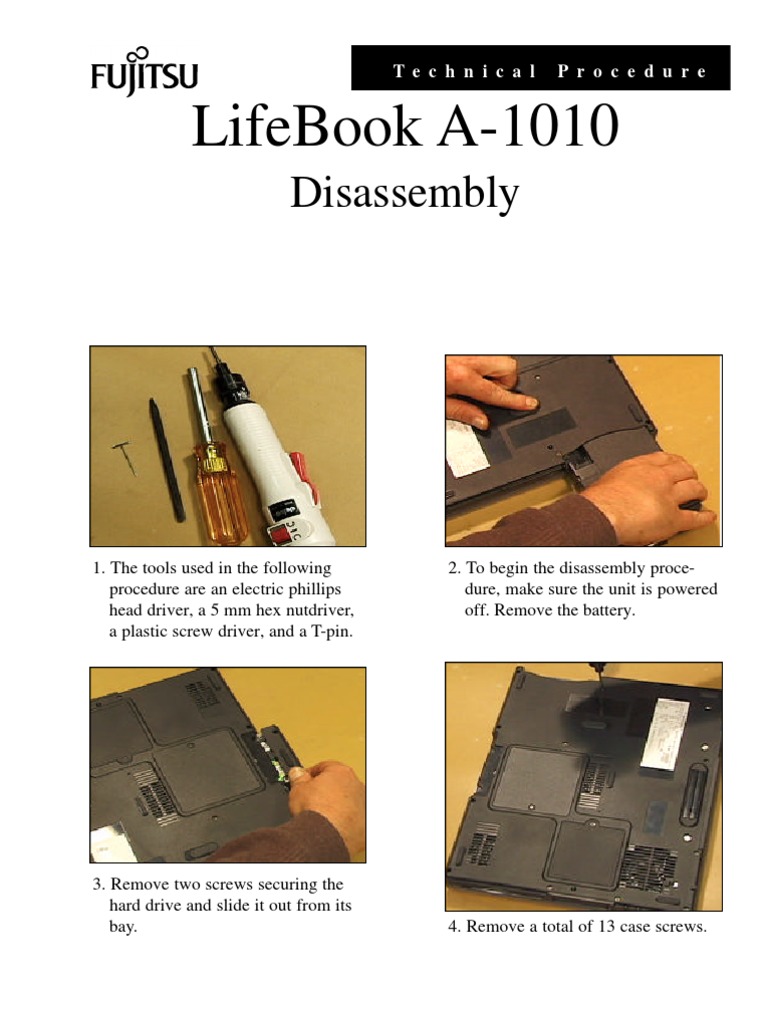 FUJITSU

Technical Procedure

LifeBook A-1010

Disassembly

1. The tools used in the following procedure are an electric phillips head driver, a 5 mm hex nutdriver, a plastic screw driver, and a T-pin.

2. To begin the disassembly procedure, make sure the unit is powered off. Remove the battery.

3. Remove two screws securing the hard drive and slide it out from its bay.

4. Remove a total of 13 case screws.