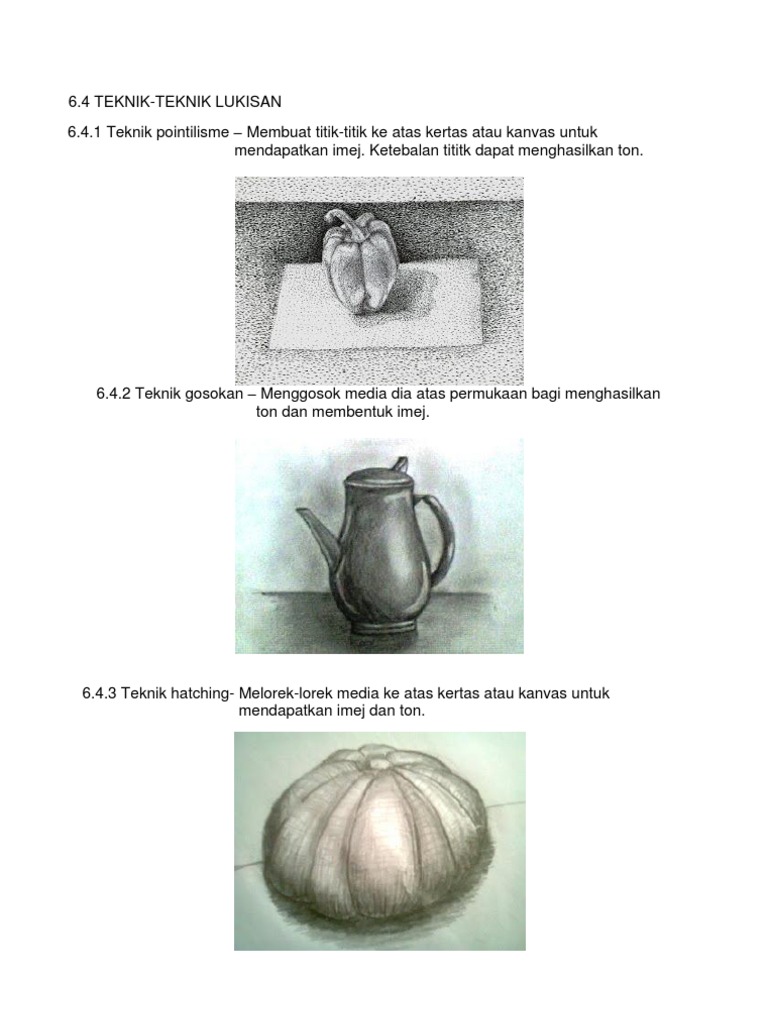 6.4 TEKNIK-TEKNIK LUKISAN

6.4.1 Teknik pointilisme – Membuat titik-titik ke atas kertas atau kanvas untuk mendapatkan imej. Ketebalan tititk dapat menghasilkan ton.

6.4.2 Teknik gosokan – Menggosok media dia atas permukaan bagi menghasilkan ton dan membentuk imej.

6.4.3 Teknik hatching- Melorek-lorek media ke atas kertas atau kanvas untuk mendapatkan imej dan ton.