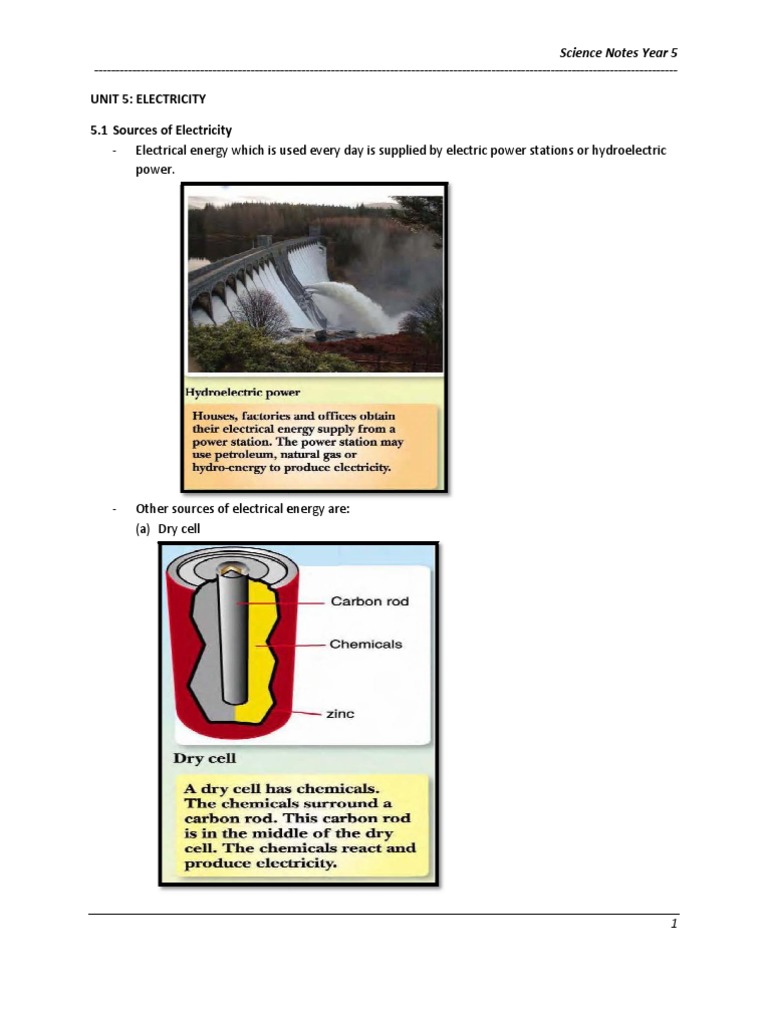 Science Notes Year 5

UNIT 5: ELECTRICITY

5.1 Sources of Electricity

- Electrical energy which is used every day is supplied by electric power stations or hydroelectric power.

Hydroelectric power

Houses, factories and offices obtain their electrical energy supply from a power station. The power station may use petroleum, natural gas or hydro-energy to produce electricity.

- Other sources of electrical energy are:

(a) Dry cell

Carbon rod

Chemicals

zinc

Dry cell

A dry cell has chemicals. The chemicals surround a carbon rod. This carbon rod is in the middle of the dry cell. The chemicals react and produce electricity.

1