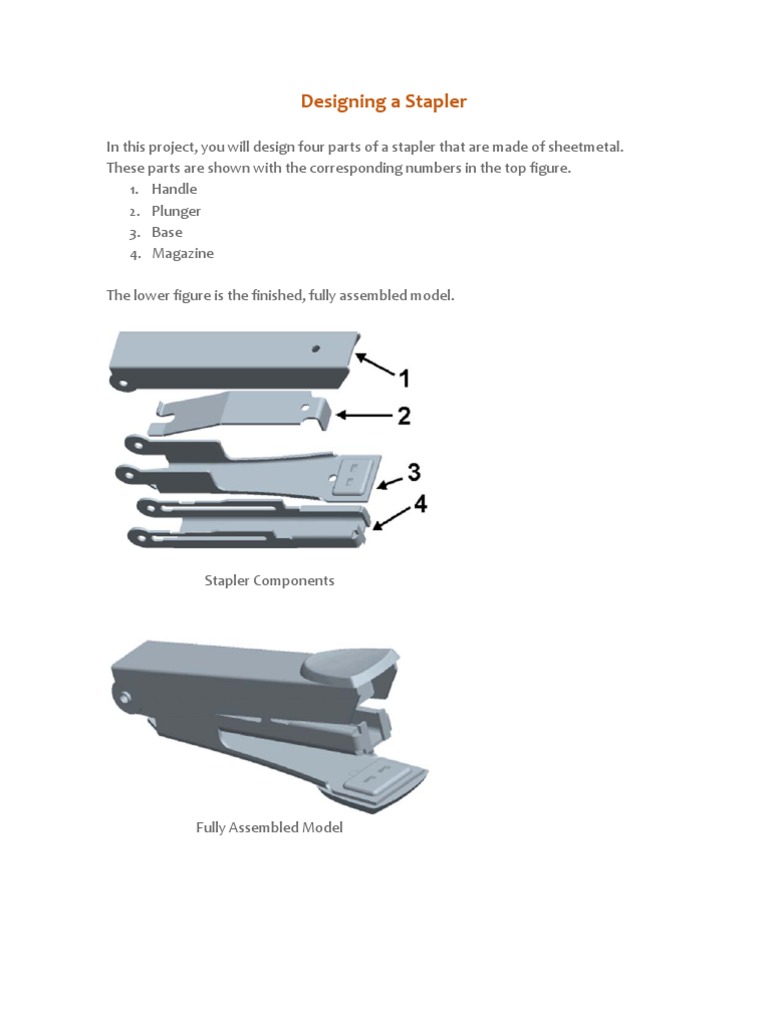 Designing a Stapler

In this project, you will design four parts of a stapler that are made of sheetmetal. These parts are shown with the corresponding numbers in the top figure.
1. Handle
2. Plunger
3. Base
4. Magazine

The lower figure is the finished, fully assembled model.

1
2
3
4

Stapler Components

Fully Assembled Model