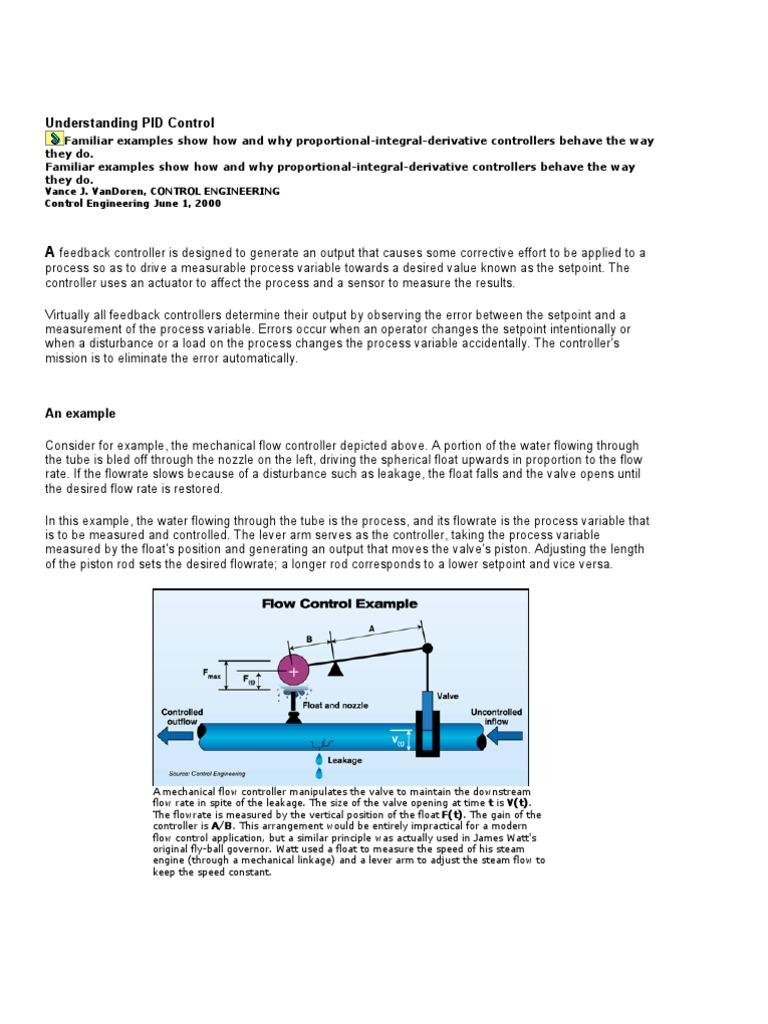 Understanding PID Control

Familiar examples show how and why proportional-integral-derivative controllers behave the way they do.
Familiar examples show how and why proportional-integral-derivative controllers behave the way they do.
Vance J. VanDoren, CONTROL ENGINEERING
Control Engineering June 1, 2000

A feedback controller is designed to generate an output that causes some corrective effort to be applied to a process so as to drive a measurable process variable towards a desired value known as the setpoint. The controller uses an actuator to affect the process and a sensor to measure the results.

Virtually all feedback controllers determine their output by observing the error between the setpoint and a measurement of the process variable. Errors occur when an operator changes the setpoint intentionally or when a disturbance or a load on the process changes the process variable accidentally. The controller's mission is to eliminate the error automatically.

An example

Consider for example, the mechanical flow controller depicted above. A portion of the water flowing through the tube is bled off through the nozzle on the left, driving the spherical float upwards in proportion to the flow rate. If the flowrate slows because of a disturbance such as leakage, the float falls and the valve opens until the desired flow rate is restored.

In this example, the water flowing through the tube is the process, and its flowrate is the process variable that is to be measured and controlled. The lever arm serves as the controller, taking the process variable measured by the float's position and generating an output that moves the valve's piston. Adjusting the length of the piston rod sets the desired flowrate; a longer rod corresponds to a lower setpoint and vice versa.

Flow Control Example
B
A
$F_{max}$
$F_{(t)}$
Float and nozzle
Valve
Controlled outflow
Uncontrolled inflow
$V_{(t)}$
Leakage
Source: Control Engineering

A mechanical flow controller manipulates the valve to maintain the downstream flow rate in spite of the leakage. The size of the valve opening at time t is V(t). The flowrate is measured by the vertical position of the float F(t). The gain of the controller is A/B. This arrangement would be entirely impractical for a modern flow control application, but a similar principle was actually used in James Watt's original fly-ball governor. Watt used a float to measure the speed of his steam engine (through a mechanical linkage) and a lever arm to adjust the steam flow to keep the speed constant.