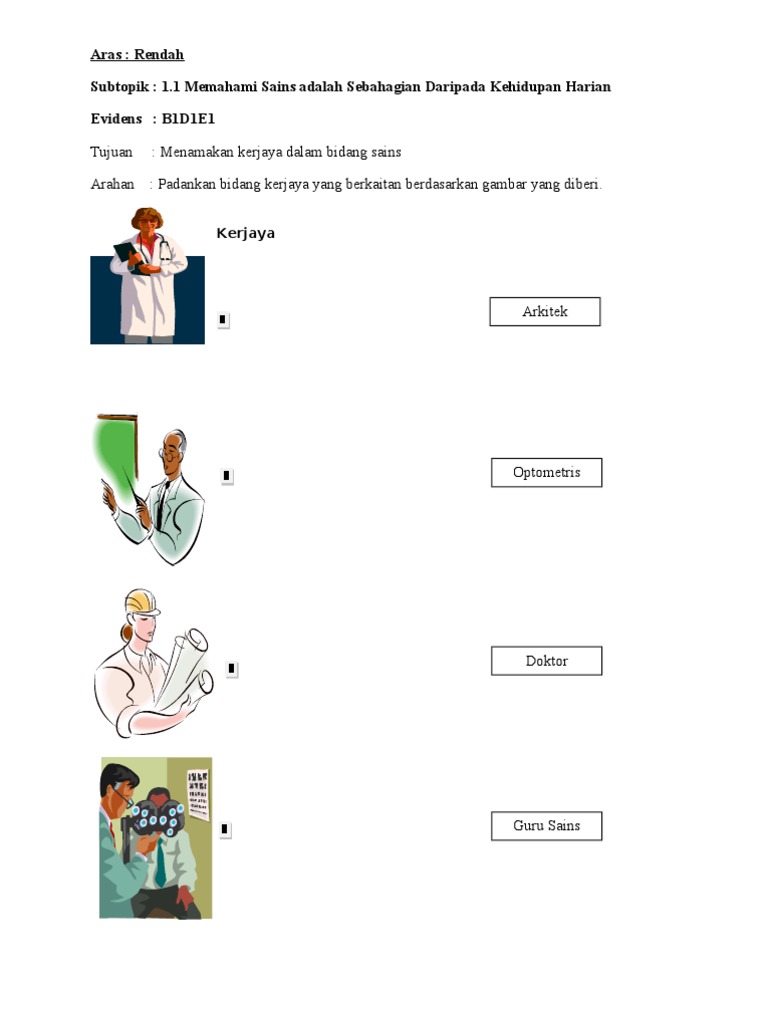 Aras : Rendah

Subtopik : 1.1 Memahami Sains adalah Sebahagian Daripada Kehidupan Harian

Evidens : B1D1E1

Tujuan : Menamakan kerjaya dalam bidang sains

Arahan : Padankan bidang kerjaya yang berkaitan berdasarkan gambar yang diberi.

Kerjaya

Arkitek

Optometris

Doktor

Guru Sains