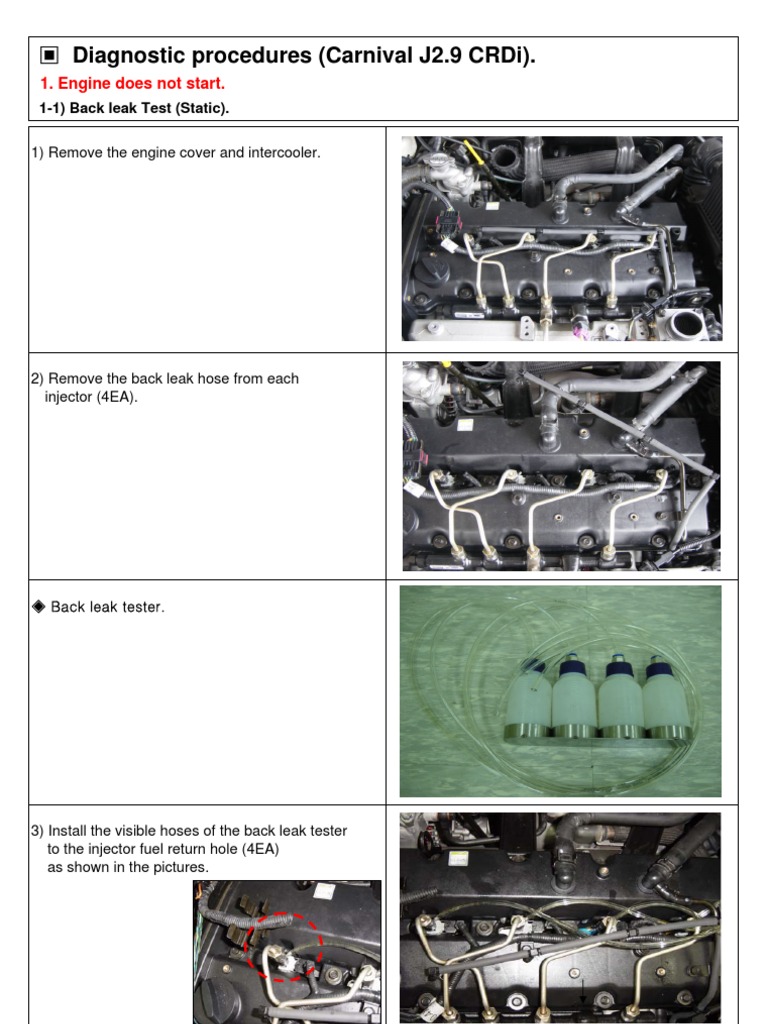 ▣ Diagnostic procedures (Carnival J2.9 CRDi).

1. Engine does not start.

1-1) Back leak Test (Static).

1) Remove the engine cover and intercooler.

2) Remove the back leak hose from each injector (4EA).

◈ Back leak tester.

3) Install the visible hoses of the back leak tester to the injector fuel return hole (4EA) as shown in the pictures.