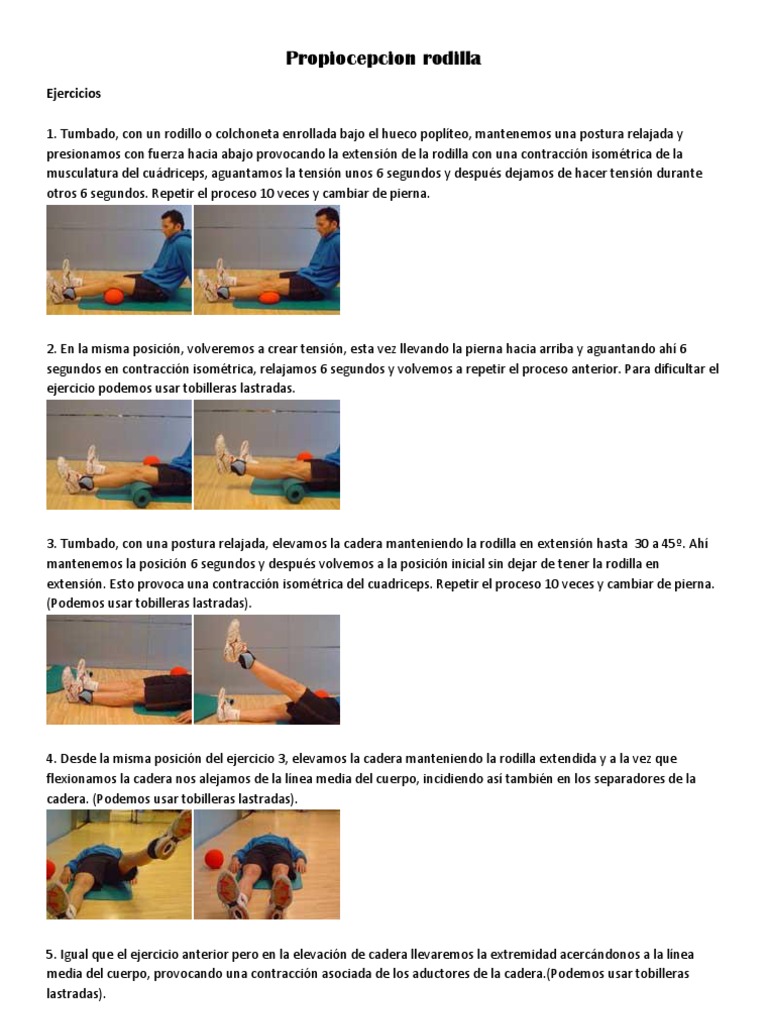 Propiocepcion rodilla

Ejercicios

1. Tumbado, con un rodillo o colchoneta enrollada bajo el hueco poplíteo, mantenemos una postura relajada y presionamos con fuerza hacia abajo provocando la extensión de la rodilla con una contracción isométrica de la musculatura del cuádriceps, aguantamos la tensión unos 6 segundos y después dejamos de hacer tensión durante otros 6 segundos. Repetir el proceso 10 veces y cambiar de pierna.

2. En la misma posición, volveremos a crear tensión, esta vez llevando la pierna hacia arriba y aguantando ahí 6 segundos en contracción isométrica, relajamos 6 segundos y volvemos a repetir el proceso anterior. Para dificultar el ejercicio podemos usar tobilleras lastradas.

3. Tumbado, con una postura relajada, elevamos la cadera manteniendo la rodilla en extensión hasta 30 a 45º. Ahí mantenemos la posición 6 segundos y después volvemos a la posición inicial sin dejar de tener la rodilla en extensión. Esto provoca una contracción isométrica del cuadriceps. Repetir el proceso 10 veces y cambiar de pierna. (Podemos usar tobilleras lastradas).

4. Desde la misma posición del ejercicio 3, elevamos la cadera manteniendo la rodilla extendida y a la vez que flexionamos la cadera nos alejamos de la línea media del cuerpo, incidiendo así también en los separadores de la cadera. (Podemos usar tobilleras lastradas).

5. Igual que el ejercicio anterior pero en la elevación de cadera llevaremos la extremidad acercándonos a la línea media del cuerpo, provocando una contracción asociada de los aductores de la cadera.(Podemos usar tobilleras lastradas).