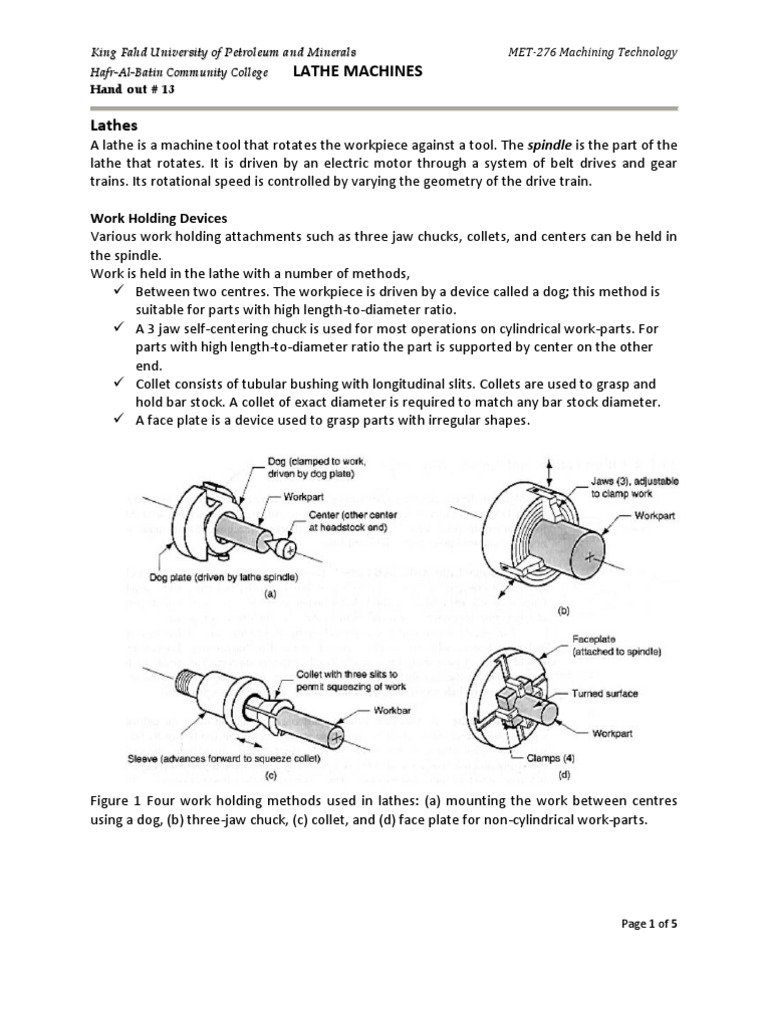 King Fahd University of Petroleum and Minerals
MET-276 Machining Technology
Hafr-Al-Batin Community College
LATHE MACHINES
Hand out # 13

Lathes
A lathe is a machine tool that rotates the workpiece against a tool. The spindle is the part of the lathe that rotates. It is driven by an electric motor through a system of belt drives and gear trains. Its rotational speed is controlled by varying the geometry of the drive train.

Work Holding Devices
Various work holding attachments such as three jaw chucks, collets, and centers can be held in the spindle.
Work is held in the lathe with a number of methods,
✓ Between two centres. The workpiece is driven by a device called a dog; this method is suitable for parts with high length-to-diameter ratio.
✓ A 3 jaw self-centering chuck is used for most operations on cylindrical work-parts. For parts with high length-to-diameter ratio the part is supported by center on the other end.
✓ Collet consists of tubular bushing with longitudinal slits. Collets are used to grasp and hold bar stock. A collet of exact diameter is required to match any bar stock diameter.
✓ A face plate is a device used to grasp parts with irregular shapes.

Dog (clamped to work, driven by dog plate)
Workpart
Center (other center at headstock end)
Dog plate (driven by lathe spindle)
(a)
Jaws (3), adjustable to clamp work
Workpart
(b)
Collet with three slits to permit squeezing of work
Workbar
Sleeve (advances forward to squeeze collet)
(c)
Faceplate (attached to spindle)
Turned surface
Workpart
Clamps (4)
(d)

Figure 1 Four work holding methods used in lathes: (a) mounting the work between centres using a dog, (b) three-jaw chuck, (c) collet, and (d) face plate for non-cylindrical work-parts.

Page 1 of 5