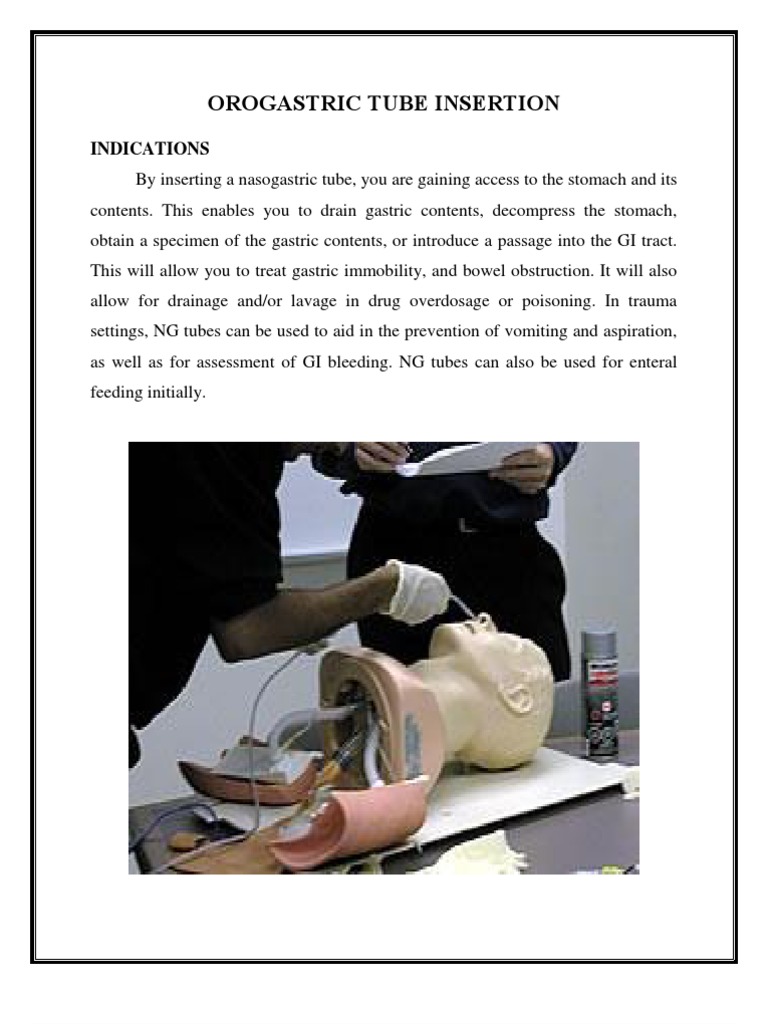 OROGASTRIC TUBE INSERTION

INDICATIONS

By inserting a nasogastric tube, you are gaining access to the stomach and its contents. This enables you to drain gastric contents, decompress the stomach, obtain a specimen of the gastric contents, or introduce a passage into the GI tract. This will allow you to treat gastric immobility, and bowel obstruction. It will also allow for drainage and/or lavage in drug overdosage or poisoning. In trauma settings, NG tubes can be used to aid in the prevention of vomiting and aspiration, as well as for assessment of GI bleeding. NG tubes can also be used for enteral feeding initially.