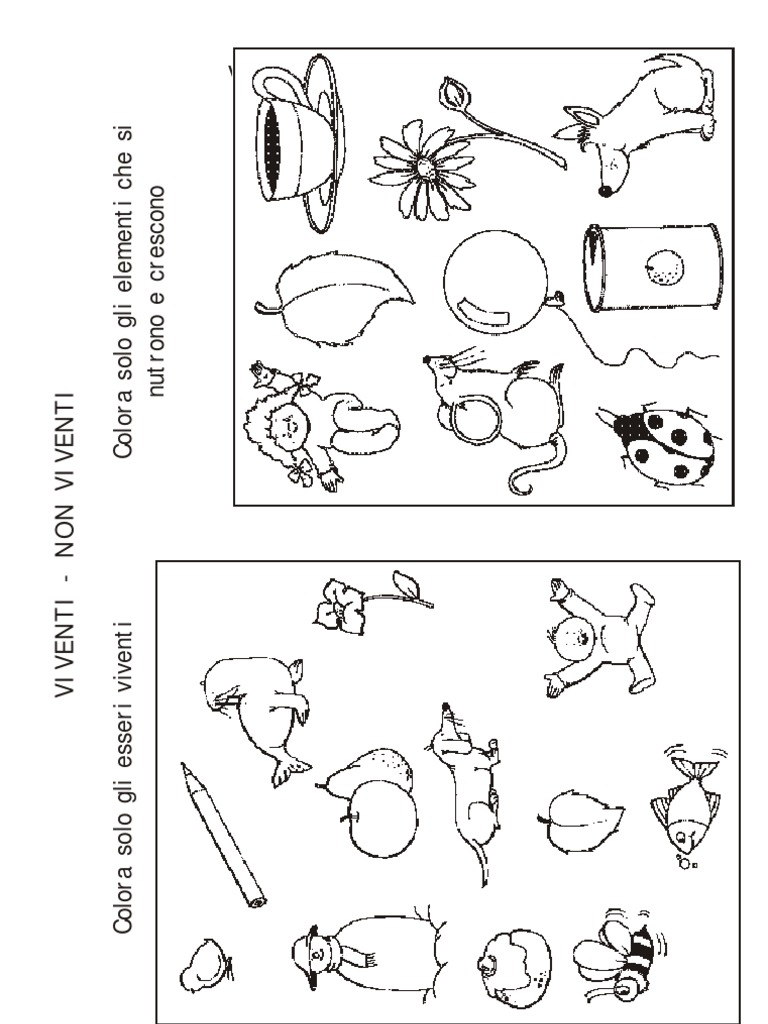 VIVENTI - NON VIVENTI

Colora solo gli esseri viventi

Colora solo gli elementi che si nutrono e crescono