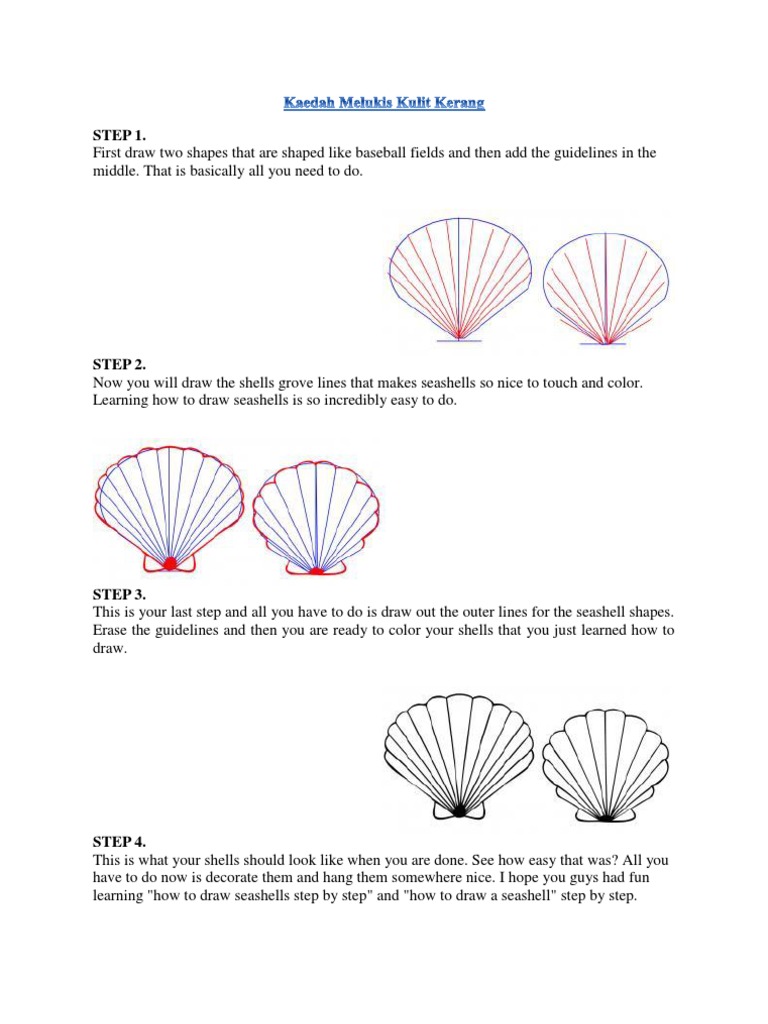 Kaedah Melukis Kulit Kerang

STEP 1.
First draw two shapes that are shaped like baseball fields and then add the guidelines in the middle. That is basically all you need to do.

STEP 2.
Now you will draw the shells grove lines that makes seashells so nice to touch and color. Learning how to draw seashells is so incredibly easy to do.

STEP 3.
This is your last step and all you have to do is draw out the outer lines for the seashell shapes. Erase the guidelines and then you are ready to color your shells that you just learned how to draw.

STEP 4.
This is what your shells should look like when you are done. See how easy that was? All you have to do now is decorate them and hang them somewhere nice. I hope you guys had fun learning "how to draw seashells step by step" and "how to draw a seashell" step by step.