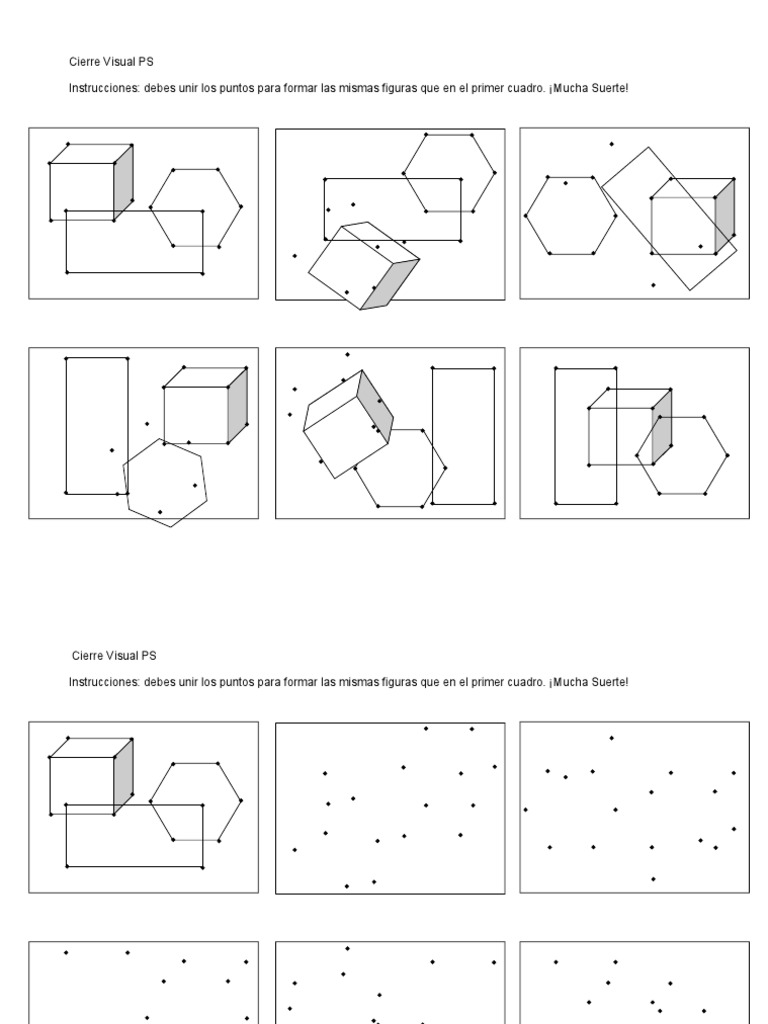 Cierre Visual PS

Instrucciones: debes unir los puntos para formar las mismas figuras que en el primer cuadro. ¡Mucha Suerte!

Cierre Visual PS

Instrucciones: debes unir los puntos para formar las mismas figuras que en el primer cuadro. ¡Mucha Suerte!