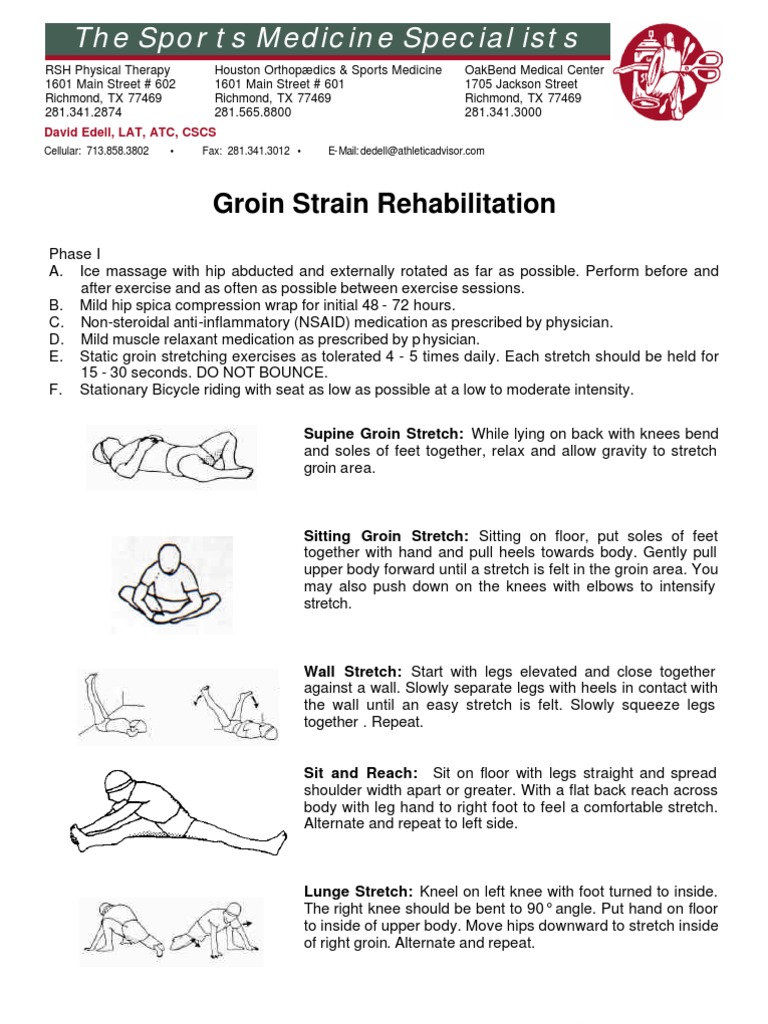 The Sports Medicine Specialists

RSH Physical Therapy
1601 Main Street # 602
Richmond, TX 77469
281.341.2874

Houston Orthopædics & Sports Medicine
1601 Main Street # 601
Richmond, TX 77469
281.565.8800

OakBend Medical Center
1705 Jackson Street
Richmond, TX 77469
281.341.3000

David Edell, LAT, ATC, CSCS

Cellular: 713.858.3802 • Fax: 281.341.3012 • E-Mail: dedell@athleticadvisor.com

Groin Strain Rehabilitation

Phase I
A. Ice massage with hip abducted and externally rotated as far as possible. Perform before and after exercise and as often as possible between exercise sessions.
B. Mild hip spica compression wrap for initial 48 - 72 hours.
C. Non-steroidal anti-inflammatory (NSAID) medication as prescribed by physician.
D. Mild muscle relaxant medication as prescribed by physician.
E. Static groin stretching exercises as tolerated 4 - 5 times daily. Each stretch should be held for 15 - 30 seconds. DO NOT BOUNCE.
F. Stationary Bicycle riding with seat as low as possible at a low to moderate intensity.

Supine Groin Stretch: While lying on back with knees bend and soles of feet together, relax and allow gravity to stretch groin area.

Sitting Groin Stretch: Sitting on floor, put soles of feet together with hand and pull heels towards body. Gently pull upper body forward until a stretch is felt in the groin area. You may also push down on the knees with elbows to intensify stretch.

Wall Stretch: Start with legs elevated and close together against a wall. Slowly separate legs with heels in contact with the wall until an easy stretch is felt. Slowly squeeze legs together . Repeat.

Sit and Reach: Sit on floor with legs straight and spread shoulder width apart or greater. With a flat back reach across body with leg hand to right foot to feel a comfortable stretch. Alternate and repeat to left side.

Lunge Stretch: Kneel on left knee with foot turned to inside. The right knee should be bent to 90° angle. Put hand on floor to inside of upper body. Move hips downward to stretch inside of right groin. Alternate and repeat.