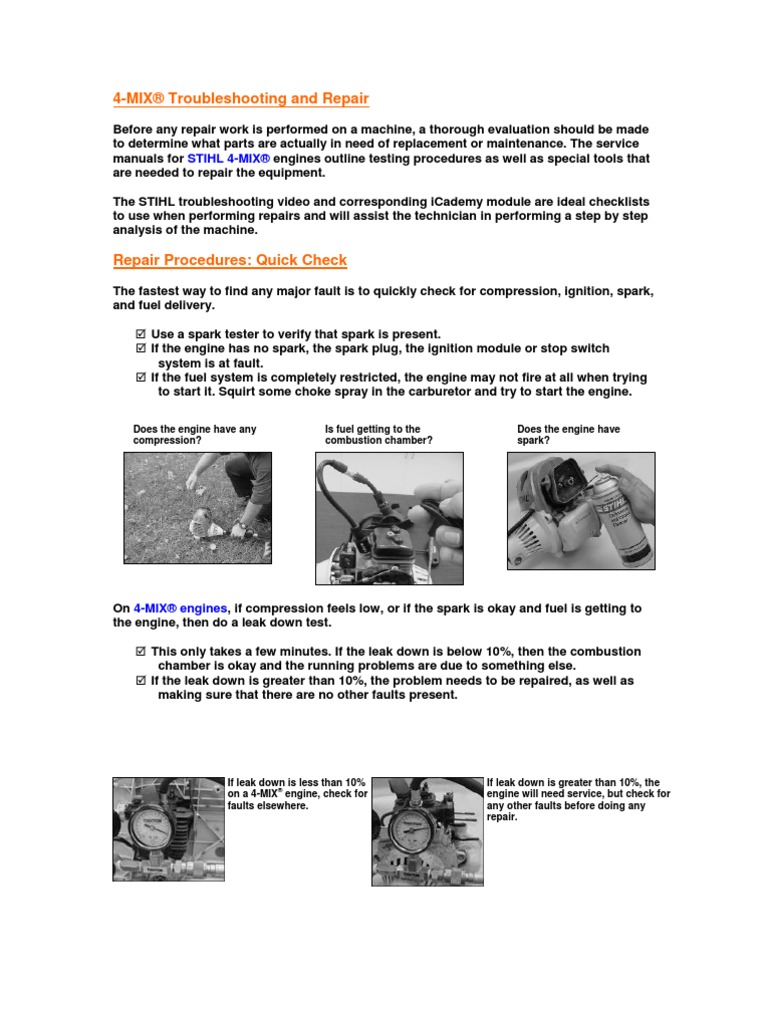 4-MIX® Troubleshooting and Repair

Before any repair work is performed on a machine, a thorough evaluation should be made to determine what parts are actually in need of replacement or maintenance. The service manuals for STIHL 4-MIX® engines outline testing procedures as well as special tools that are needed to repair the equipment.

The STIHL troubleshooting video and corresponding iCademy module are ideal checklists to use when performing repairs and will assist the technician in performing a step by step analysis of the machine.

Repair Procedures: Quick Check

The fastest way to find any major fault is to quickly check for compression, ignition, spark, and fuel delivery.

☑ Use a spark tester to verify that spark is present.
☑ If the engine has no spark, the spark plug, the ignition module or stop switch system is at fault.
☑ If the fuel system is completely restricted, the engine may not fire at all when trying to start it. Squirt some choke spray in the carburetor and try to start the engine.

Does the engine have any compression?

Is fuel getting to the combustion chamber?

Does the engine have spark?

STIHL

On 4-MIX® engines, if compression feels low, or if the spark is okay and fuel is getting to the engine, then do a leak down test.

☑ This only takes a few minutes. If the leak down is below 10%, then the combustion chamber is okay and the running problems are due to something else.
☑ If the leak down is greater than 10%, the problem needs to be repaired, as well as making sure that there are no other faults present.

If leak down is less than 10% on a 4-MIX® engine, check for faults elsewhere.

If leak down is greater than 10%, the engine will need service, but check for any other faults before doing any repair.