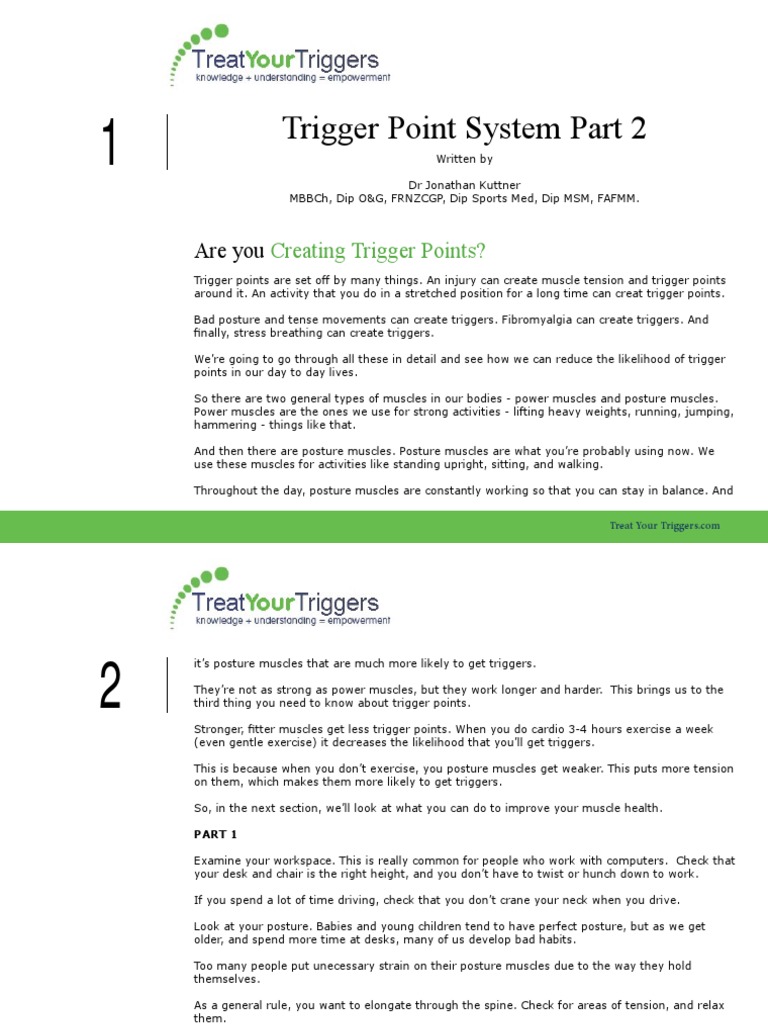 TreatYourTriggers
knowledge + understanding = empowerment

1

Trigger Point System Part 2

Written by

Dr Jonathan Kuttner
MBBCh, Dip O&G, FRNZCGP, Dip Sports Med, Dip MSM, FAFMM.

Are you Creating Trigger Points?

Trigger points are set off by many things. An injury can create muscle tension and trigger points around it. An activity that you do in a stretched position for a long time can creat trigger points.

Bad posture and tense movements can create triggers. Fibromyalgia can create triggers. And finally, stress breathing can create triggers.

We're going to go through all these in detail and see how we can reduce the likelihood of trigger points in our day to day lives.

So there are two general types of muscles in our bodies - power muscles and posture muscles. Power muscles are the ones we use for strong activities - lifting heavy weights, running, jumping, hammering - things like that.

And then there are posture muscles. Posture muscles are what you're probably using now. We use these muscles for activities like standing upright, sitting, and walking.

Throughout the day, posture muscles are constantly working so that you can stay in balance. And

Treat Your Triggers.com

TreatYourTriggers
knowledge + understanding = empowerment

2

it's posture muscles that are much more likely to get triggers.

They're not as strong as power muscles, but they work longer and harder. This brings us to the third thing you need to know about trigger points.

Stronger, fitter muscles get less trigger points. When you do cardio 3-4 hours exercise a week (even gentle exercise) it decreases the likelihood that you'll get triggers.

This is because when you don't exercise, you posture muscles get weaker. This puts more tension on them, which makes them more likely to get triggers.

So, in the next section, we'll look at what you can do to improve your muscle health.

PART 1

Examine your workspace. This is really common for people who work with computers. Check that your desk and chair is the right height, and you don't have to twist or hunch down to work.

If you spend a lot of time driving, check that you don't crane your neck when you drive.

Look at your posture. Babies and young children tend to have perfect posture, but as we get older, and spend more time at desks, many of us develop bad habits.

Too many people put unecessary strain on their posture muscles due to the way they hold themselves.

As a general rule, you want to elongate through the spine. Check for areas of tension, and relax them.