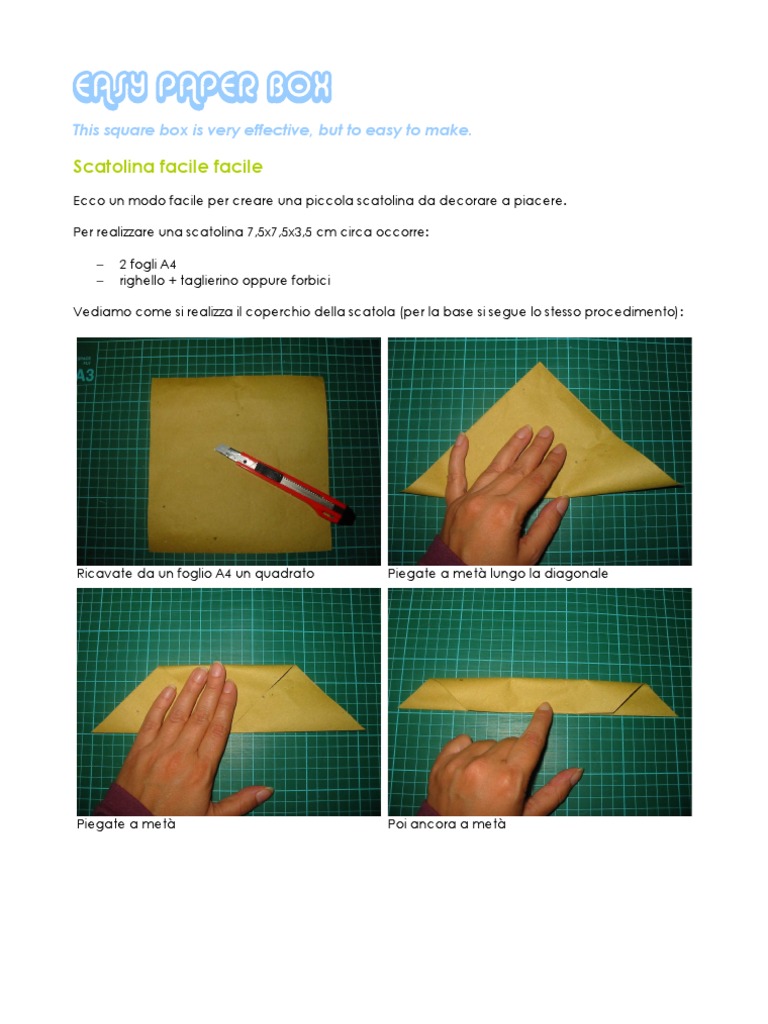 EASY PAPER BOX

This square box is very effective, but to easy to make.

Scatolina facile facile

Ecco un modo facile per creare una piccola scatolina da decorare a piacere.

Per realizzare una scatolina 7,5x7,5x3,5 cm circa occorre:

– 2 fogli A4
– righello + taglierino oppure forbici

Vediamo come si realizza il coperchio della scatola (per la base si segue lo stesso procedimento):

A3

Ricavate da un foglio A4 un quadrato

Piegate a metà lungo la diagonale

Piegate a metà

Poi ancora a metà