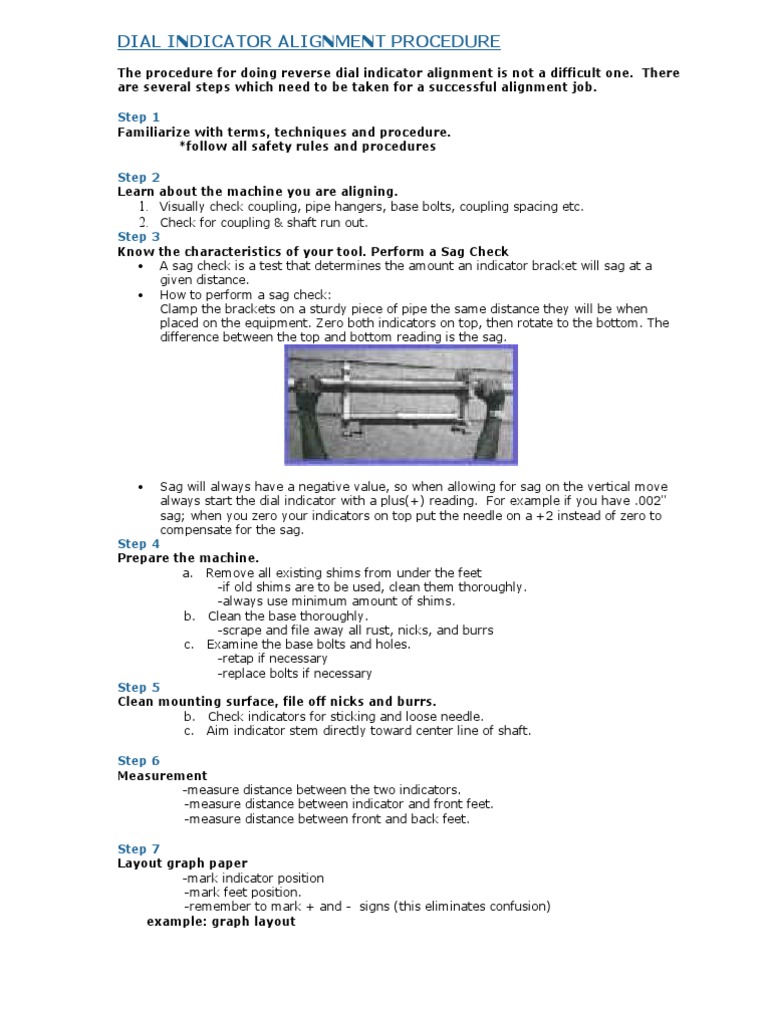 DIAL INDICATOR ALIGNMENT PROCEDURE

The procedure for doing reverse dial indicator alignment is not a difficult one. There are several steps which need to be taken for a successful alignment job.

Step 1
Familiarize with terms, techniques and procedure.
*follow all safety rules and procedures

Step 2
Learn about the machine you are aligning.
1. Visually check coupling, pipe hangers, base bolts, coupling spacing etc.
2. Check for coupling & shaft run out.

Step 3
Know the characteristics of your tool. Perform a Sag Check
• A sag check is a test that determines the amount an indicator bracket will sag at a given distance.
• How to perform a sag check:
Clamp the brackets on a sturdy piece of pipe the same distance they will be when placed on the equipment. Zero both indicators on top, then rotate to the bottom. The difference between the top and bottom reading is the sag.

• Sag will always have a negative value, so when allowing for sag on the vertical move always start the dial indicator with a plus(+) reading. For example if you have .002" sag; when you zero your indicators on top put the needle on a +2 instead of zero to compensate for the sag.

Step 4
Prepare the machine.
a. Remove all existing shims from under the feet
-if old shims are to be used, clean them thoroughly.
-always use minimum amount of shims.
b. Clean the base thoroughly.
-scrape and file away all rust, nicks, and burrs
c. Examine the base bolts and holes.
-retap if necessary
-replace bolts if necessary

Step 5
Clean mounting surface, file off nicks and burrs.
b. Check indicators for sticking and loose needle.
c. Aim indicator stem directly toward center line of shaft.

Step 6
Measurement
-measure distance between the two indicators.
-measure distance between indicator and front feet.
-measure distance between front and back feet.

Step 7
Layout graph paper
-mark indicator position
-mark feet position.
-remember to mark + and - signs (this eliminates confusion)
example: graph layout