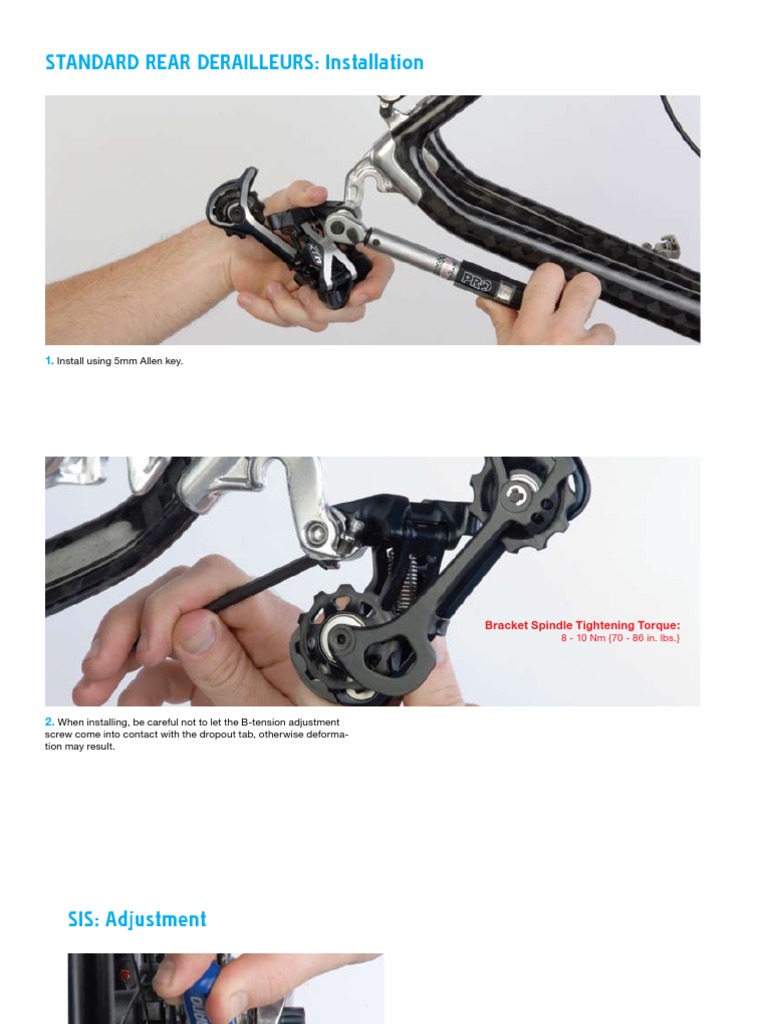 STANDARD REAR DERAILLEURS: Installation

PRO

1. Install using 5mm Allen key.

Bracket Spindle Tightening Torque:
8 - 10 Nm {70 - 86 in. lbs.}

2. When installing, be careful not to let the B-tension adjustment screw come into contact with the dropout tab, otherwise deformation may result.

SIS: Adjustment