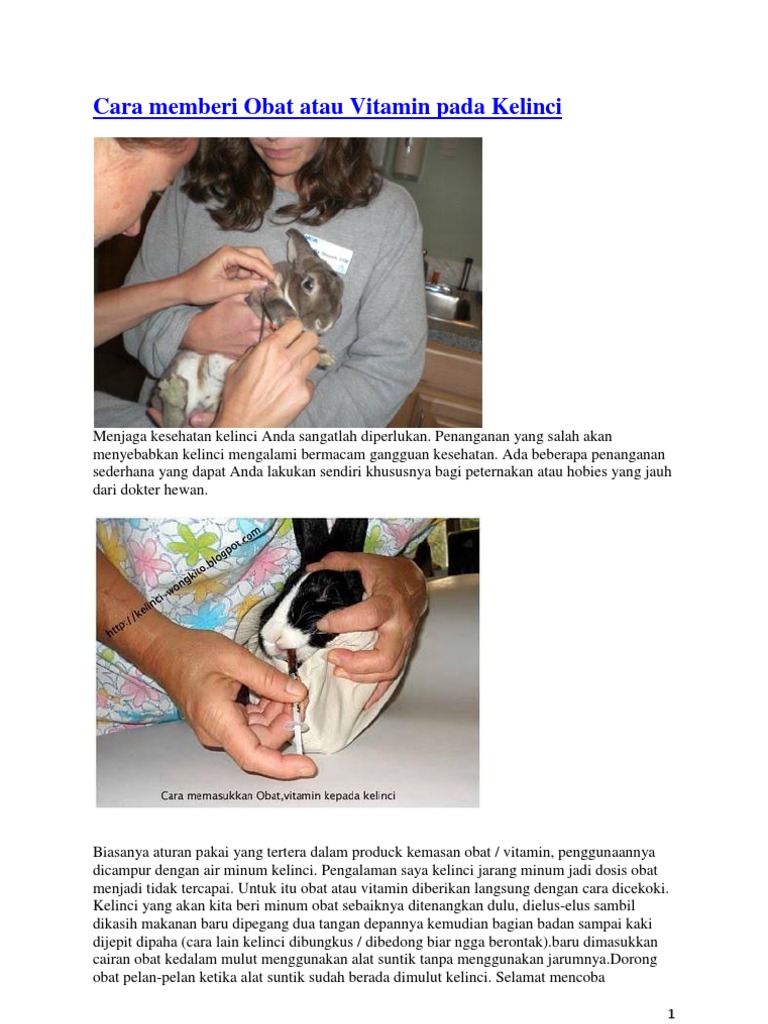 Cara memberi Obat atau Vitamin pada Kelinci

Menjaga kesehatan kelinci Anda sangatlah diperlukan. Penanganan yang salah akan menyebabkan kelinci mengalami bermacam gangguan kesehatan. Ada beberapa penanganan sederhana yang dapat Anda lakukan sendiri khususnya bagi peternakan atau hobies yang jauh dari dokter hewan.

http://kelinci-wongkito.blogspot.com

Cara memasukkan Obat,vitamin kepada kelinci

Biasanya aturan pakai yang tertera dalam produck kemasan obat / vitamin, penggunaannya dicampur dengan air minum kelinci. Pengalaman saya kelinci jarang minum jadi dosis obat menjadi tidak tercapai. Untuk itu obat atau vitamin diberikan langsung dengan cara dicekoki. Kelinci yang akan kita beri minum obat sebaiknya ditenangkan dulu, dielus-elus sambil dikasih makanan baru dipegang dua tangan depannya kemudian bagian badan sampai kaki dijepit dipaha (cara lain kelinci dibungkus / dibedong biar ngga berontak).baru dimasukkan cairan obat kedalam mulut menggunakan alat suntik tanpa menggunakan jarumnya.Dorong obat pelan-pelan ketika alat suntik sudah berada dimulut kelinci. Selamat mencoba

1