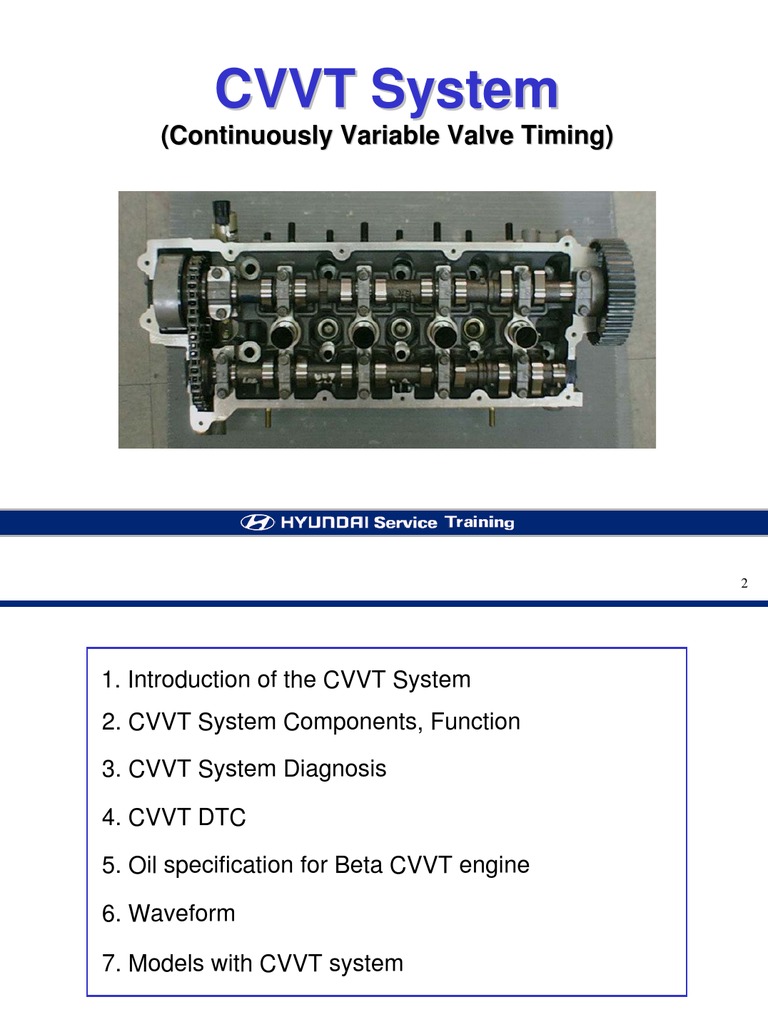 CVVT System
(Continuously Variable Valve Timing)

HYUNDAI Service Training

2

1. Introduction of the CVVT System
2. CVVT System Components, Function
3. CVVT System Diagnosis
4. CVVT DTC
5. Oil specification for Beta CVVT engine
6. Waveform
7. Models with CVVT system